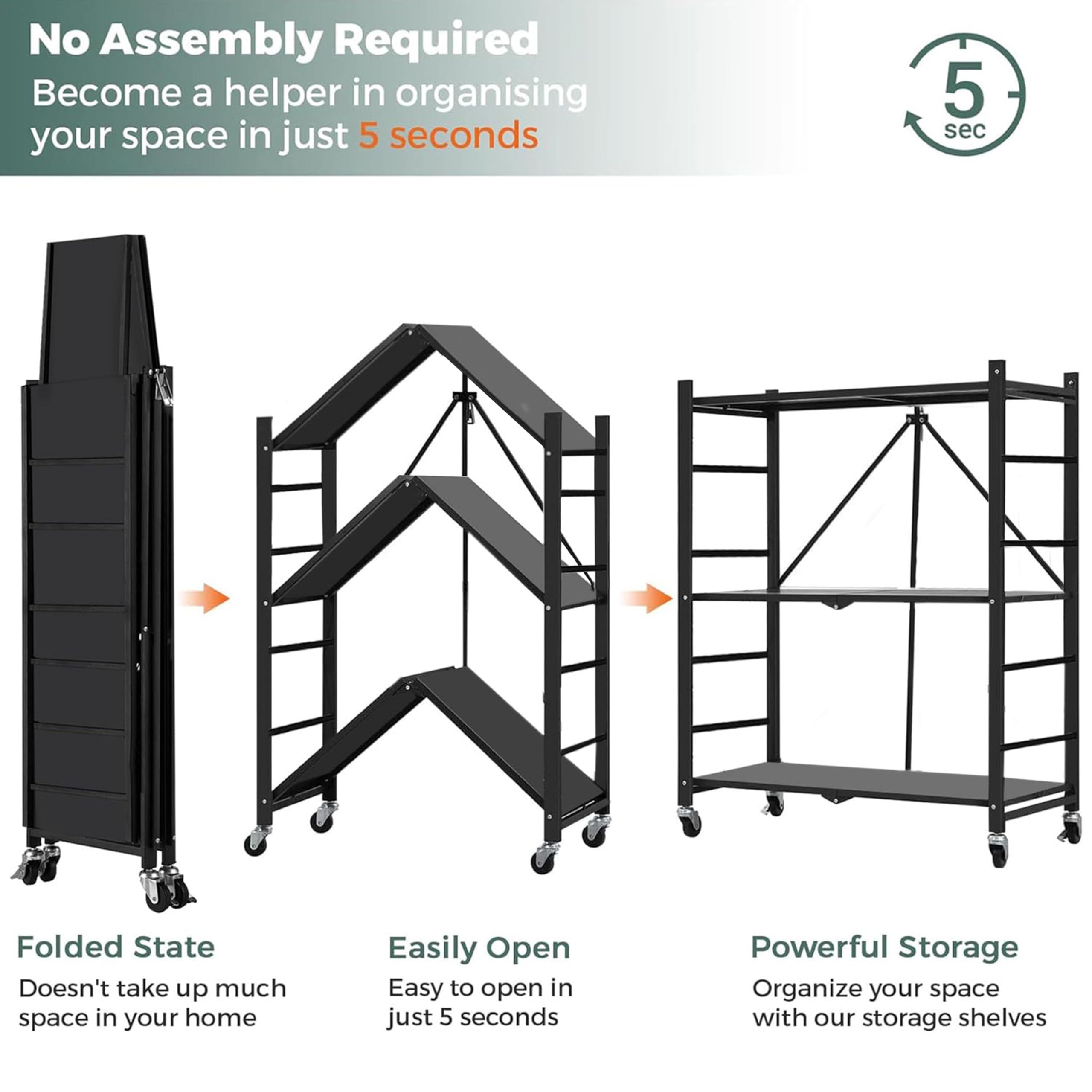 No Assembly Required

Become a helper in organising your space in just 5 seconds

5
sec

Folded State

Doesn't take up much space in your home

Easily Open

Easy to open in just 5 seconds

Powerful Storage

Organize your space with our storage shelves