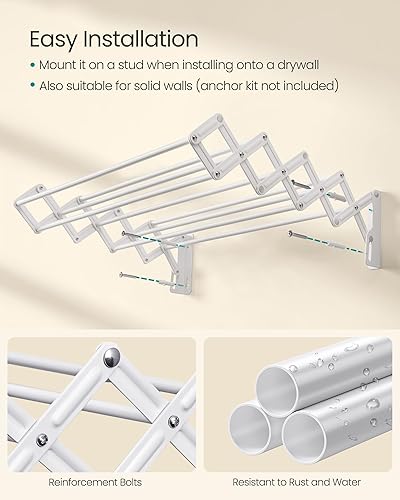 Easy Installation

• Mount it on a stud when installing onto a drywall
• Also suitable for solid walls (anchor kit not included)

Reinforcement Bolts

Resistant to Rust and Water