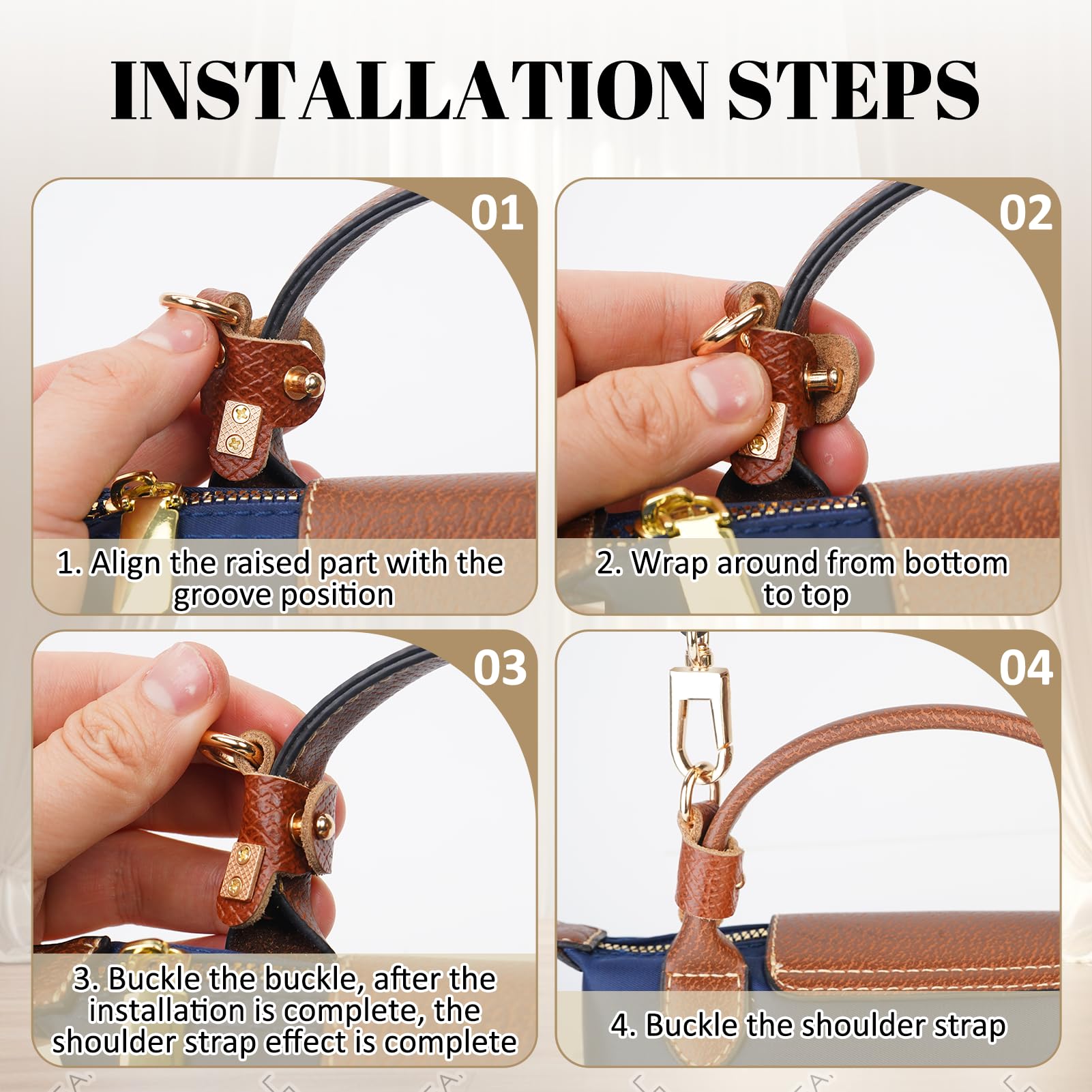 INSTALLATION STEPS

01

1. Align the raised part with the groove position

02

2. Wrap around from bottom to top

03

3. Buckle the buckle, after the installation is complete, the shoulder strap effect is complete

04

4. Buckle the shoulder strap