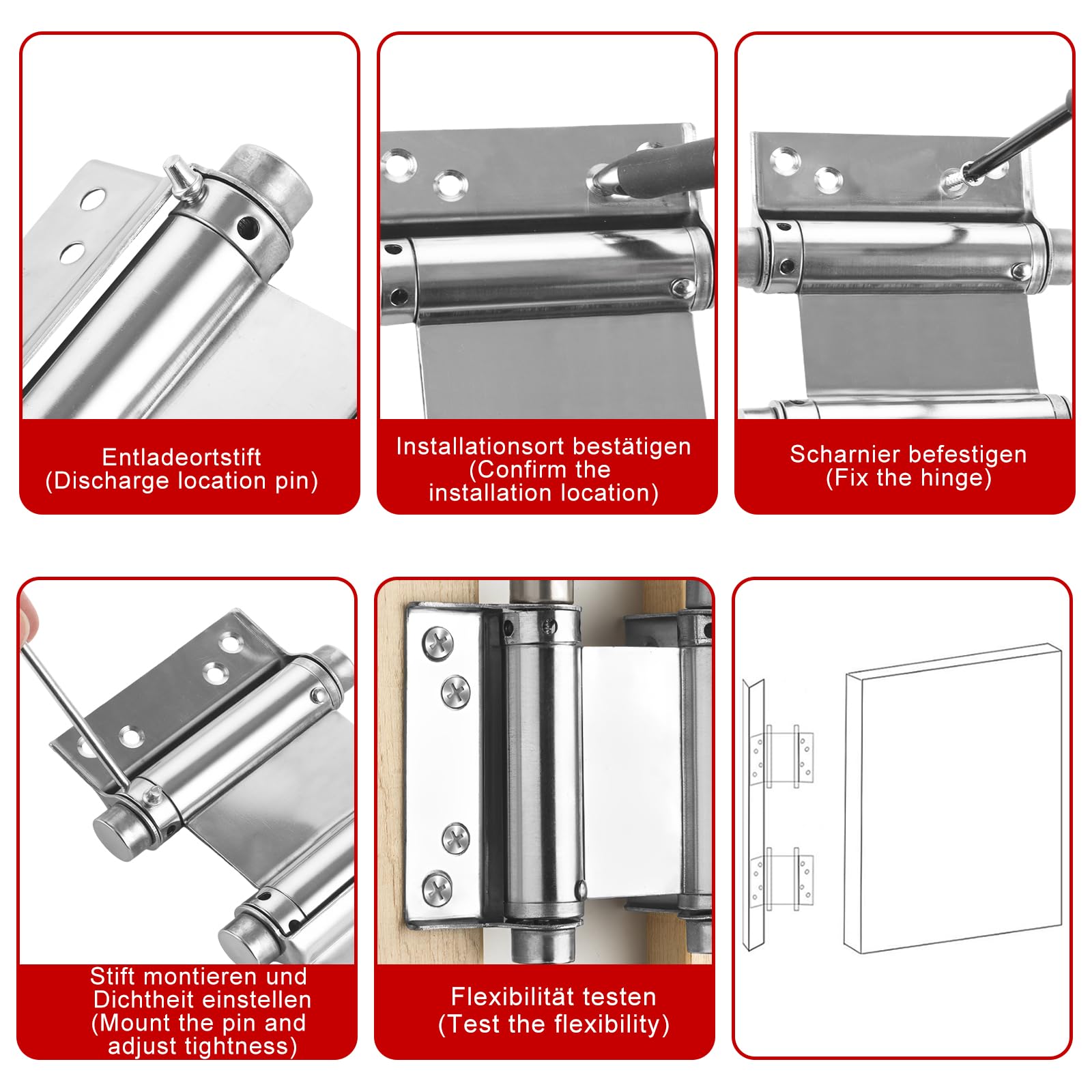 Entladeortstift
(Discharge location pin)

Installationsort bestätigen
(Confirm the installation location)

Scharnier befestigen
(Fix the hinge)

Stift montieren und Dichtheit einstellen
(Mount the pin and adjust tightness)

Flexibilität testen
(Test the flexibility)