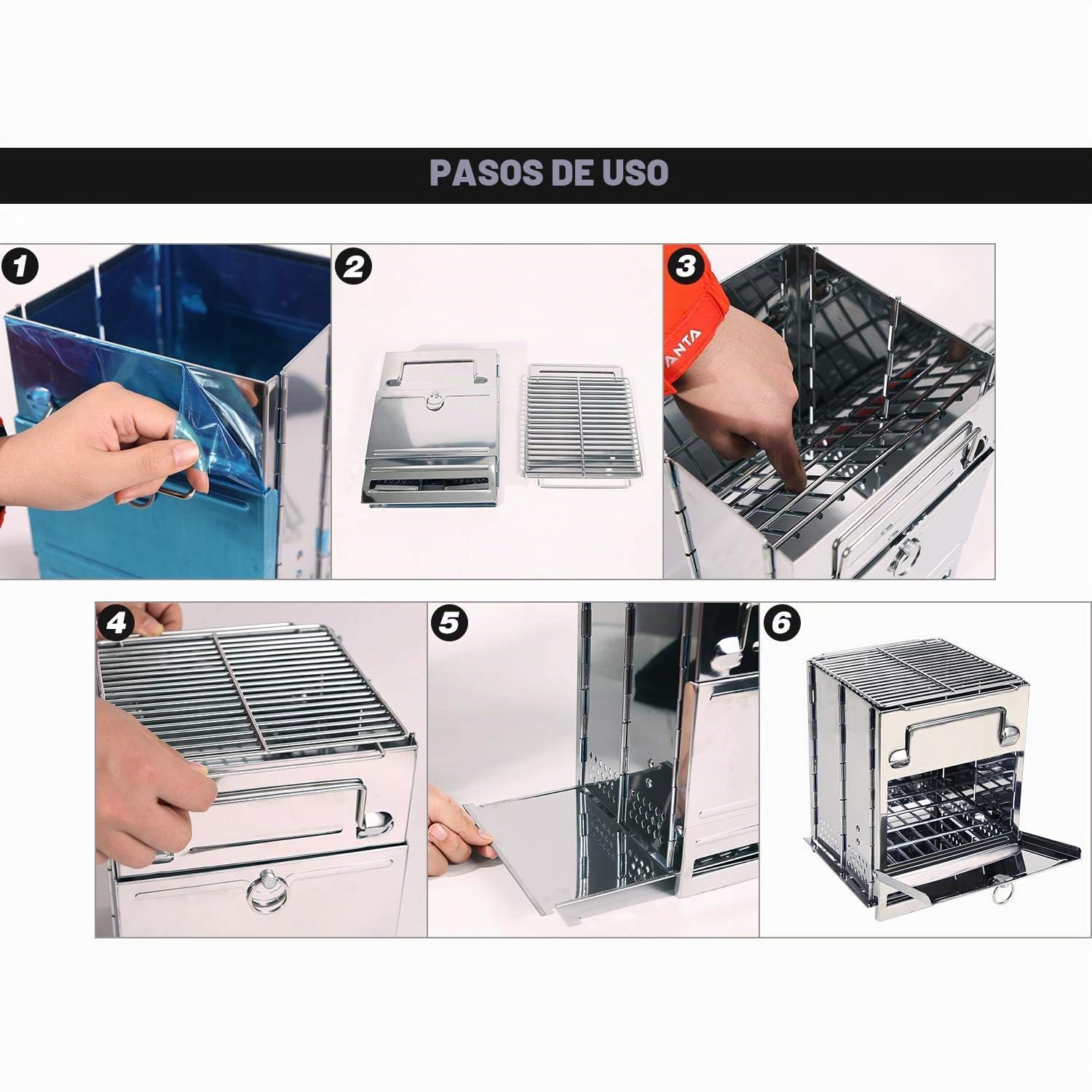 PASOS DE USO

1

2

3

ANTA

4

5

6