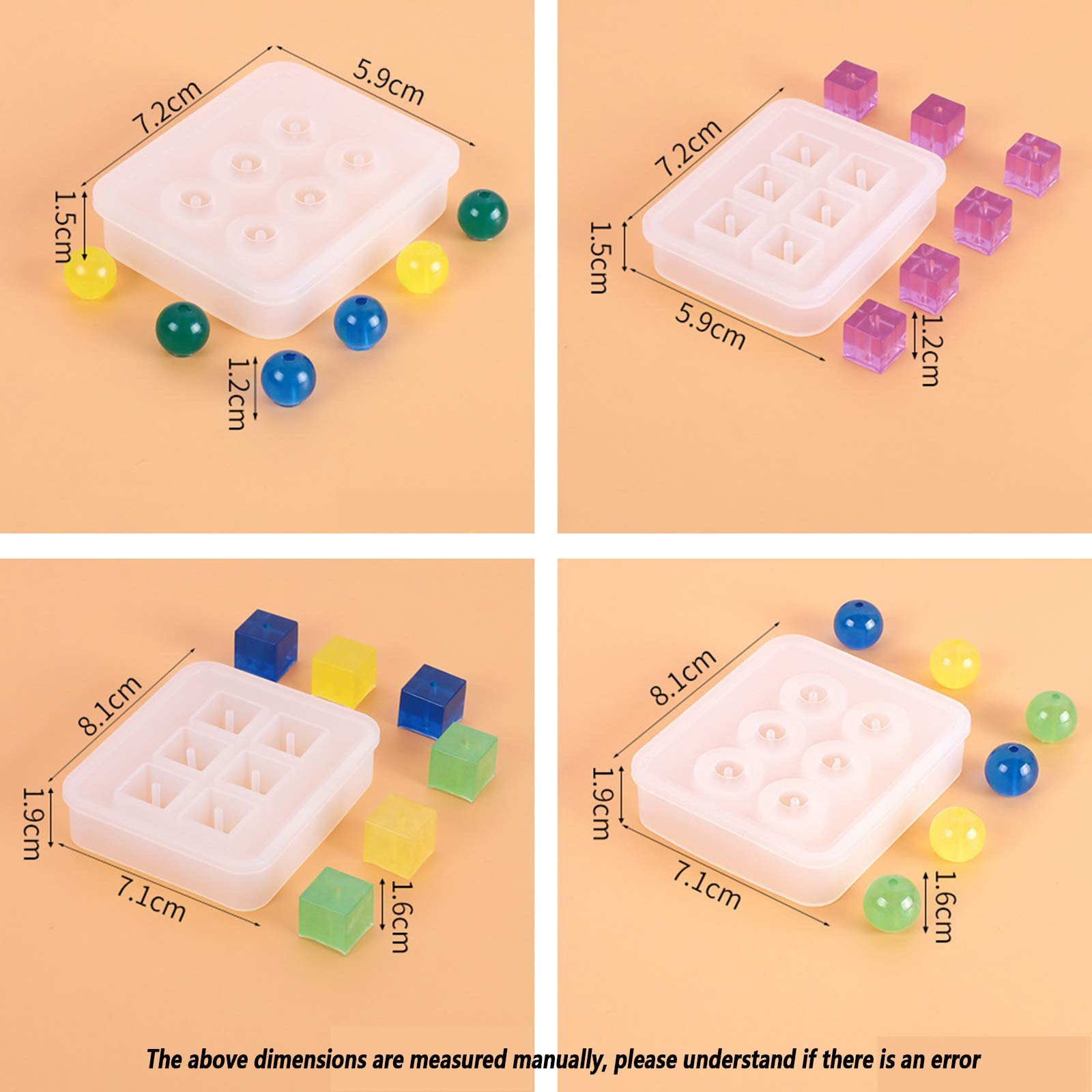 7.2cm
5.9cm
1.5cm
1.2cm

7.2cm
1.5cm
5.9cm
1.2cm

8.1cm
1.9cm
7.1cm
1.6cm

8.1cm
1.9cm
7.1cm
1.6cm

The above dimensions are measured manually, please understand if there is an error