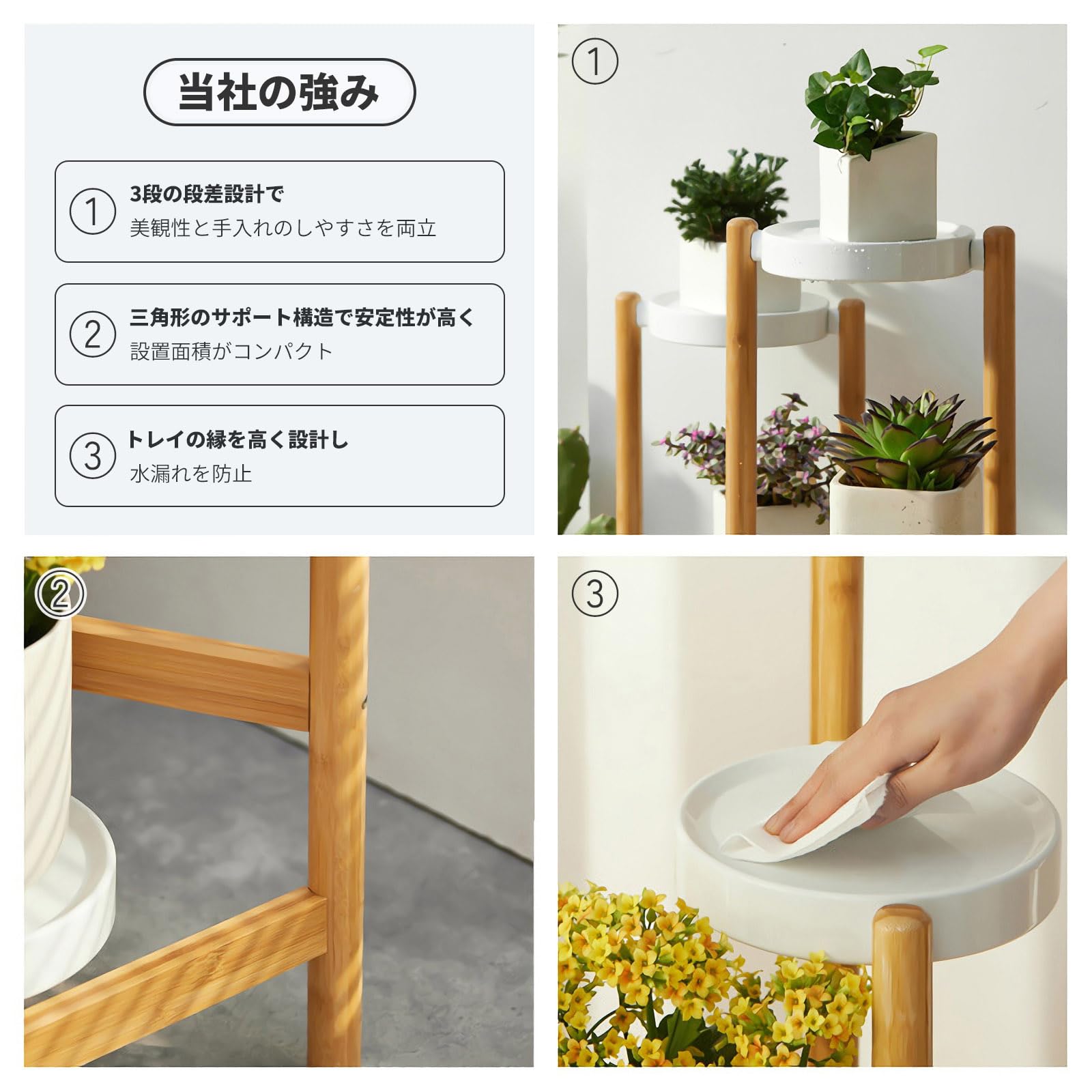 当社の強み

① 3段の段差設計で
美観性と手入れのしやすさを両立

② 三角形のサポート構造で安定性が高く
設置面積がコンパクト

③ トレイの縁を高く設計し
水漏れを防止

①

②

③