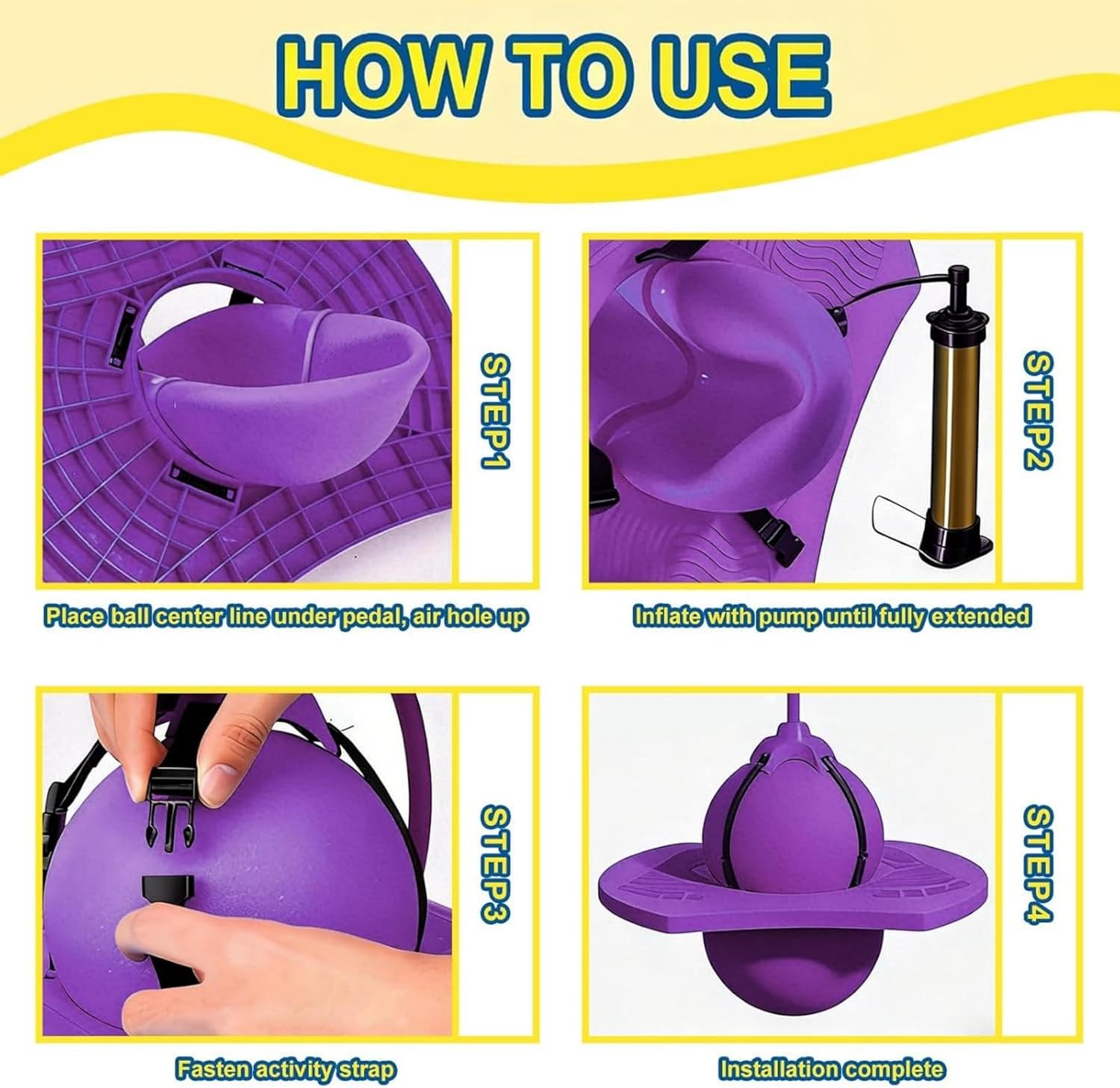 HOW TO USE

STEP1

Place ball center line under pedal, air hole up

STEP2

Inflate with pump until fully extended

STEP3

Fasten activity strap

STEP4

Installation complete