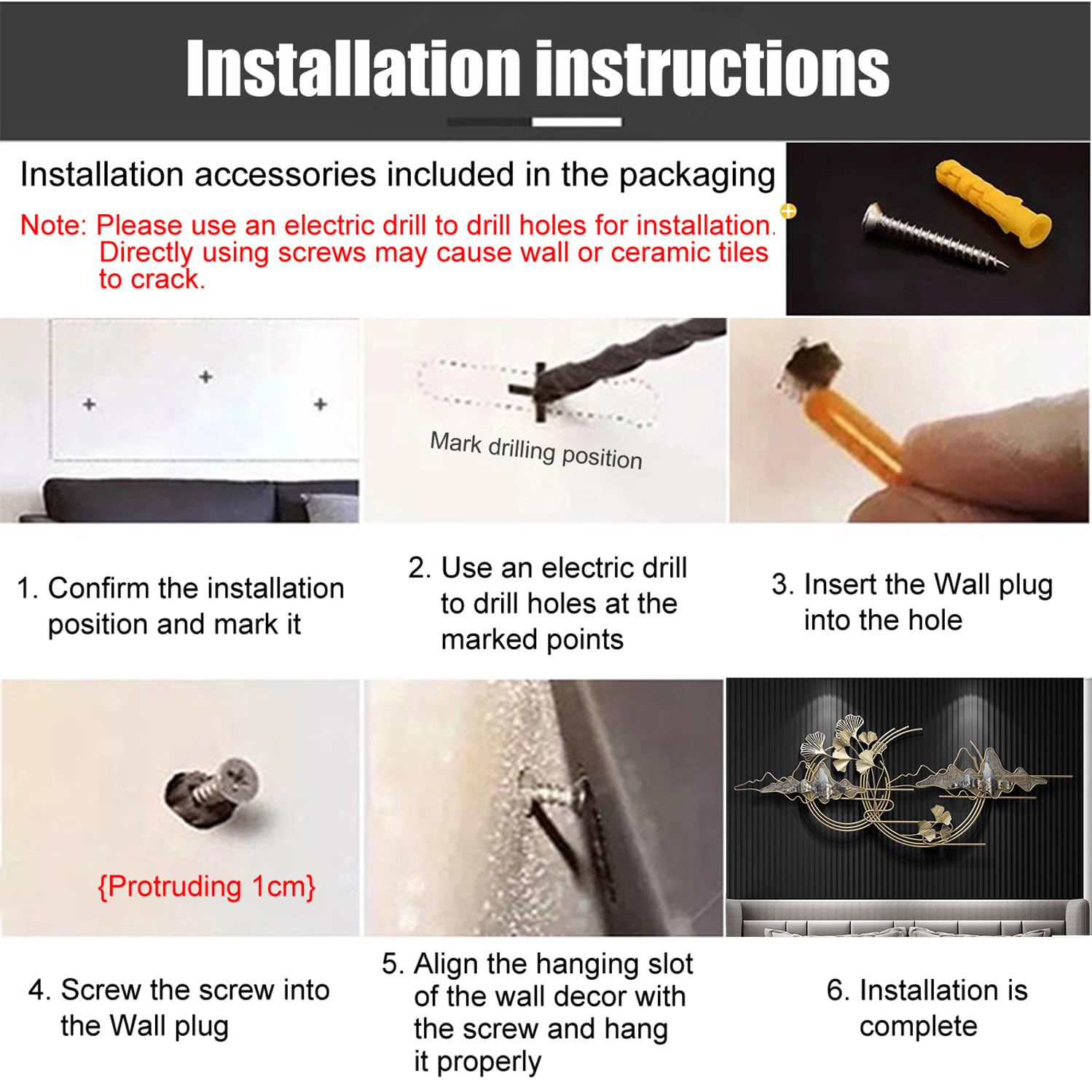 Installation instructions

Installation accessories included in the packaging

Note: Please use an electric drill to drill holes for installation. Directly using screws may cause wall or ceramic tiles to crack.

Mark drilling position

1. Confirm the installation position and mark it

2. Use an electric drill to drill holes at the marked points

3. Insert the Wall plug into the hole

{Protruding 1cm}

4. Screw the screw into the Wall plug

5. Align the hanging slot of the wall decor with the screw and hang it properly

6. Installation is complete