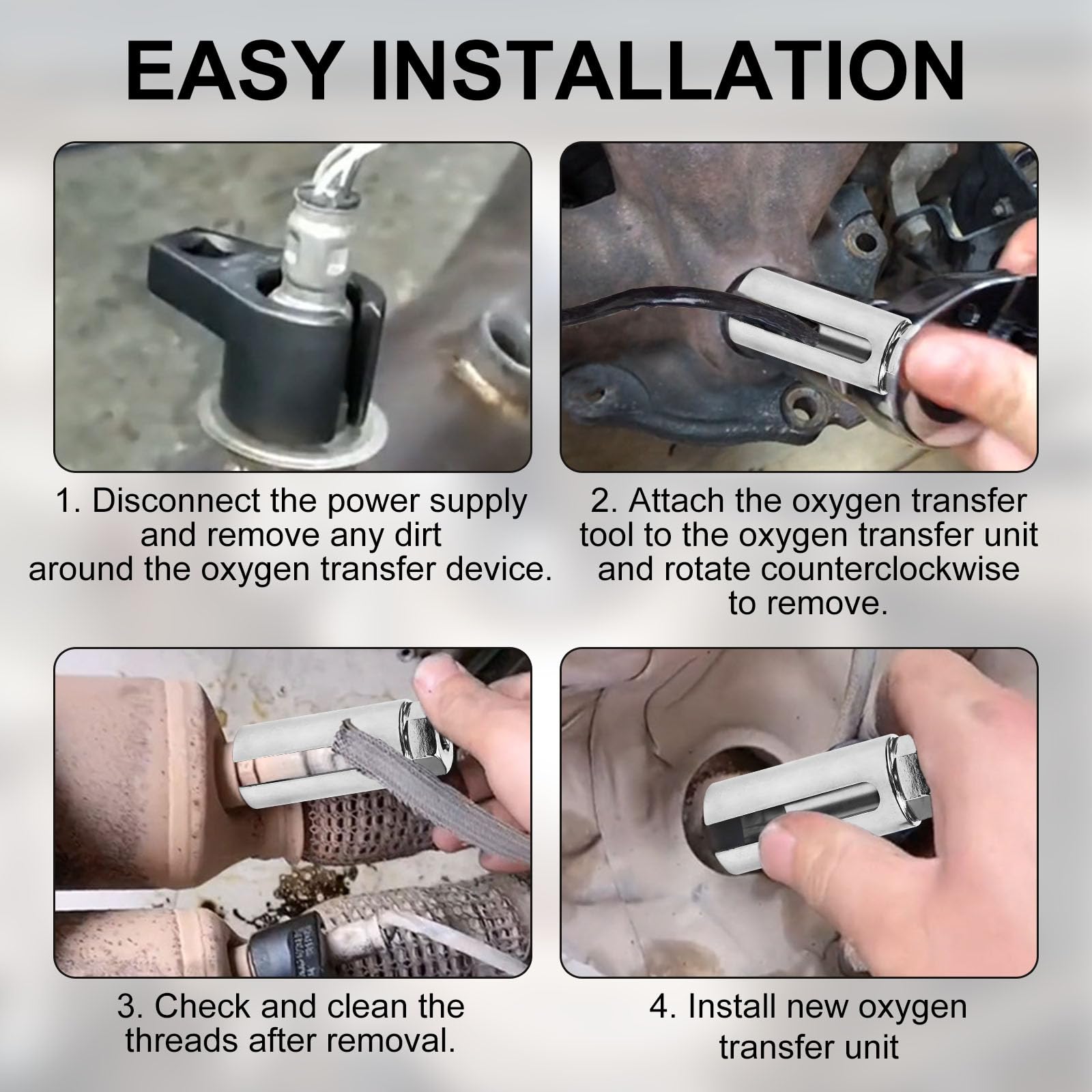 EASY INSTALLATION

1. Disconnect the power supply and remove any dirt around the oxygen transfer device.

2. Attach the oxygen transfer tool to the oxygen transfer unit and rotate counterclockwise to remove.

3. Check and clean the threads after removal.

4. Install new oxygen transfer unit