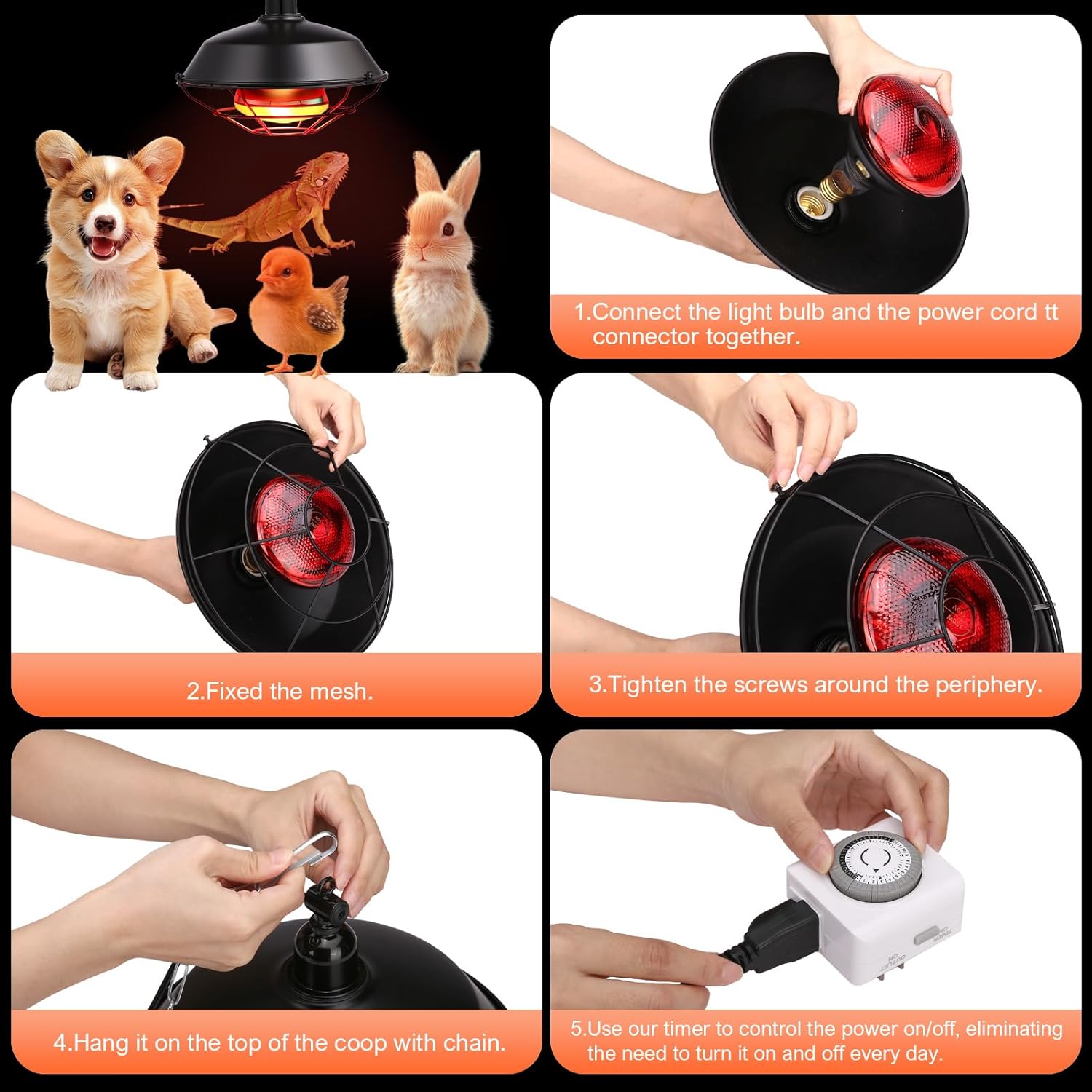 1.Connect the light bulb and the power cord tt connector together.

2.Fixed the mesh.

3.Tighten the screws around the periphery.

4.Hang it on the top of the coop with chain.

TIMER ON

OUTLET ON

5.Use our timer to control the power on/off, eliminating the need to turn it on and off every day.