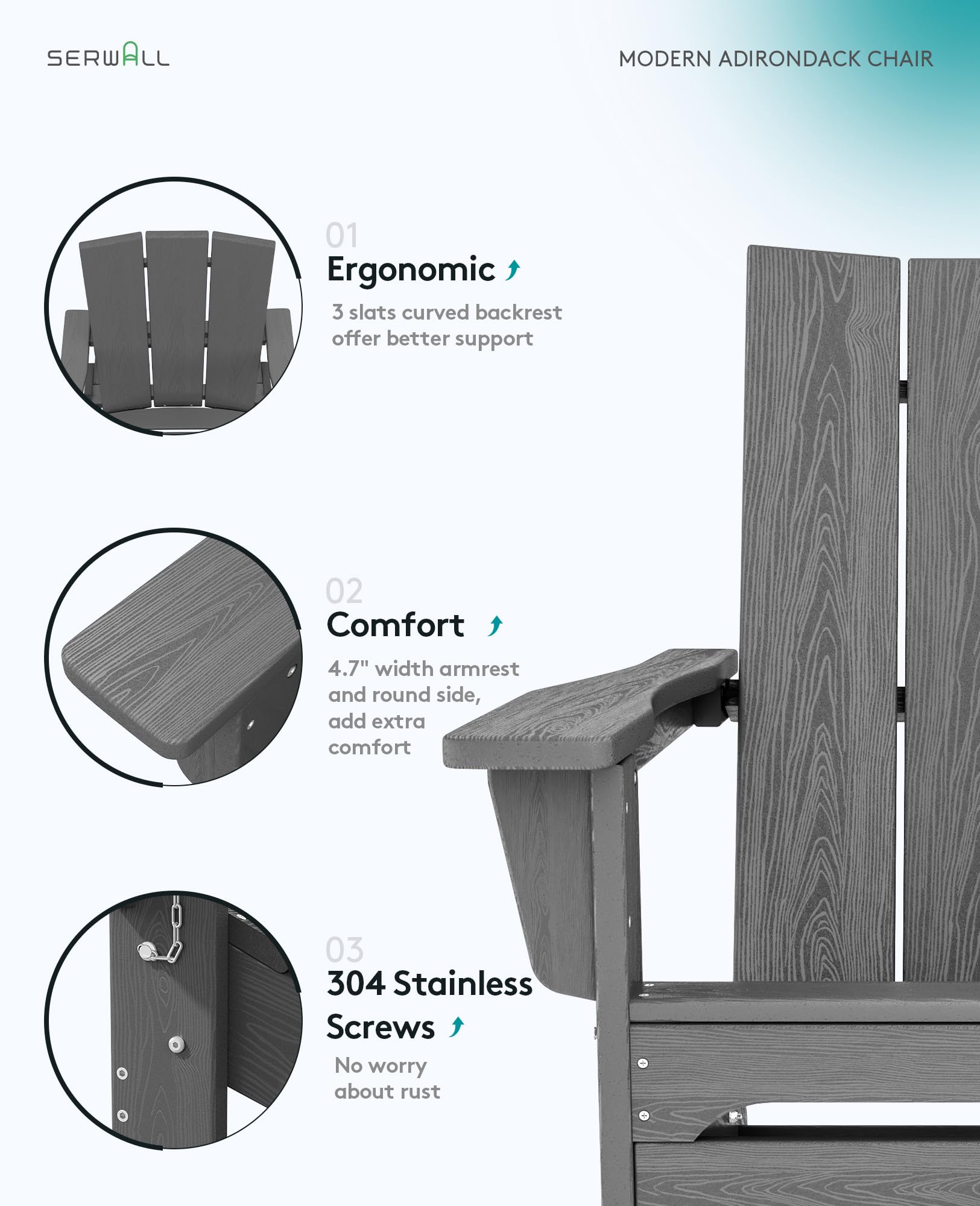 SERWALL

MODERN ADIRONDACK CHAIR

01
Ergonomic

3 slats curved backrest offer better support

02
Comfort

4.7" width armrest and round side, add extra comfort

03
304 Stainless Screws

No worry about rust