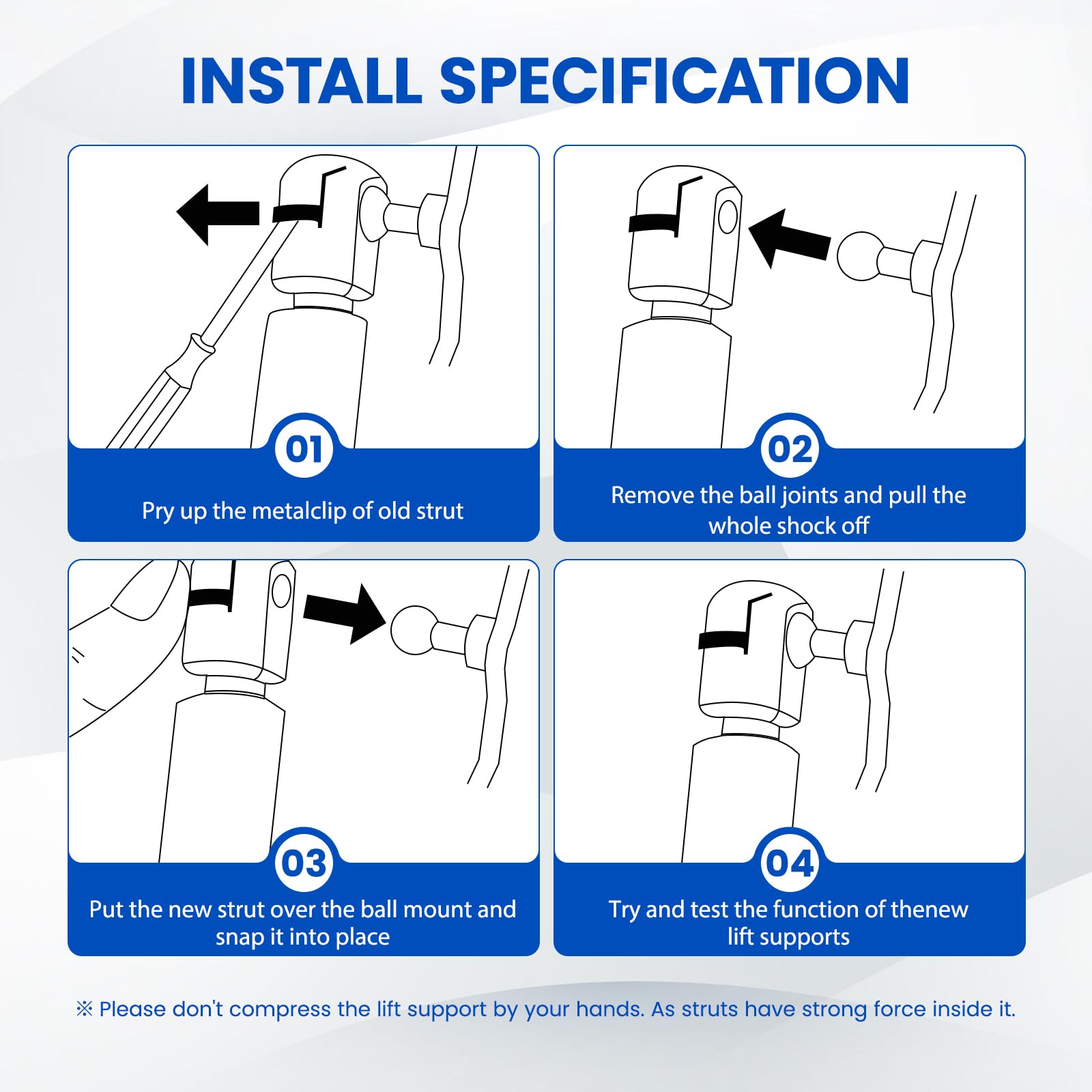 INSTALL SPECIFICATION

01
Pry up the metalclip of old strut

02
Remove the ball joints and pull the whole shock off

03
Put the new strut over the ball mount and snap it into place

04
Try and test the function of thenew lift supports

※ Please don't compress the lift support by your hands. As struts have strong force inside it.