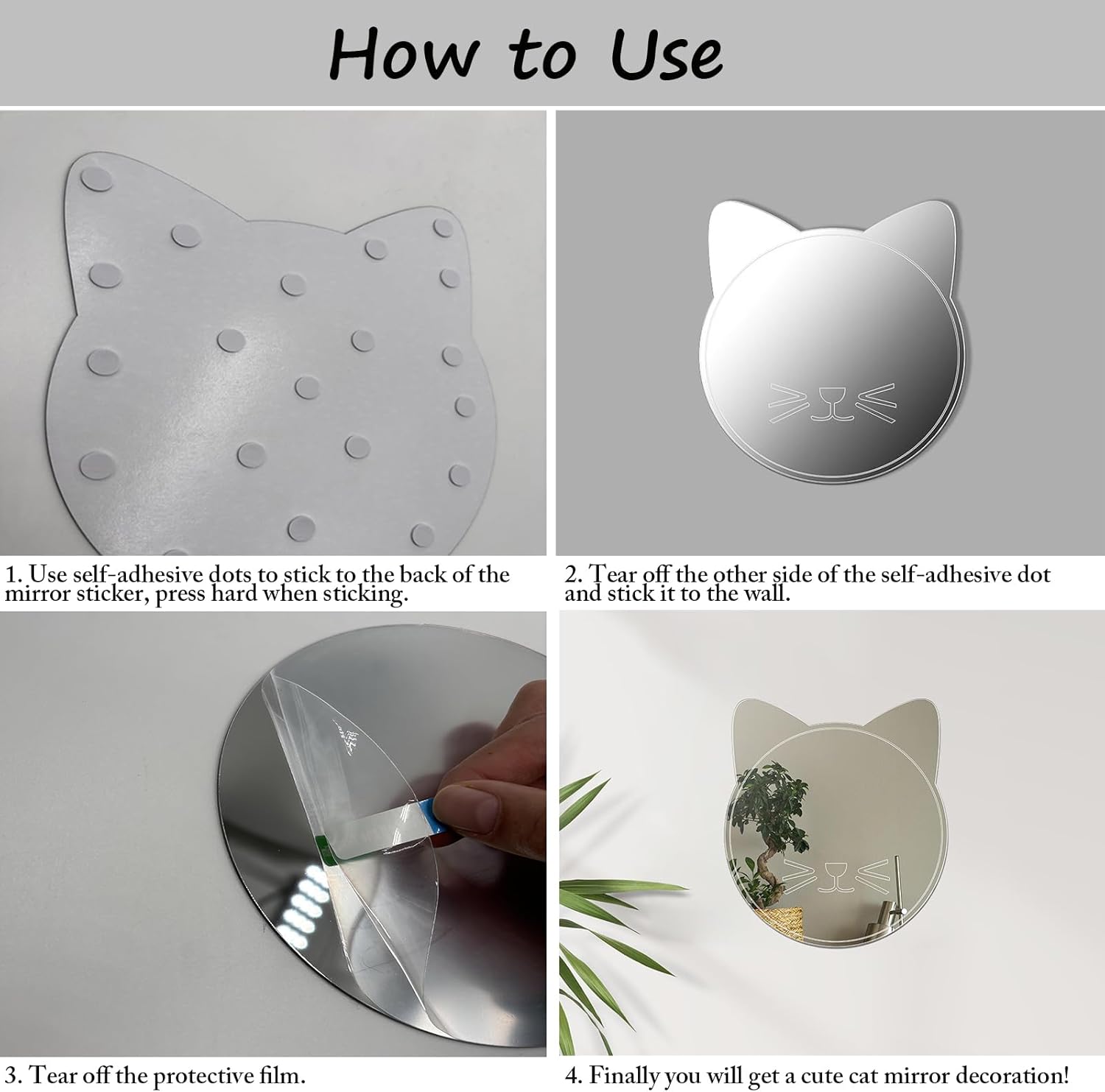 How to Use

1. Use self-adhesive dots to stick to the back of the mirror sticker, press hard when sticking.

2. Tear off the other side of the self-adhesive dot and stick it to the wall.

3. Tear off the protective film.

4. Finally you will get a cute cat mirror decoration!