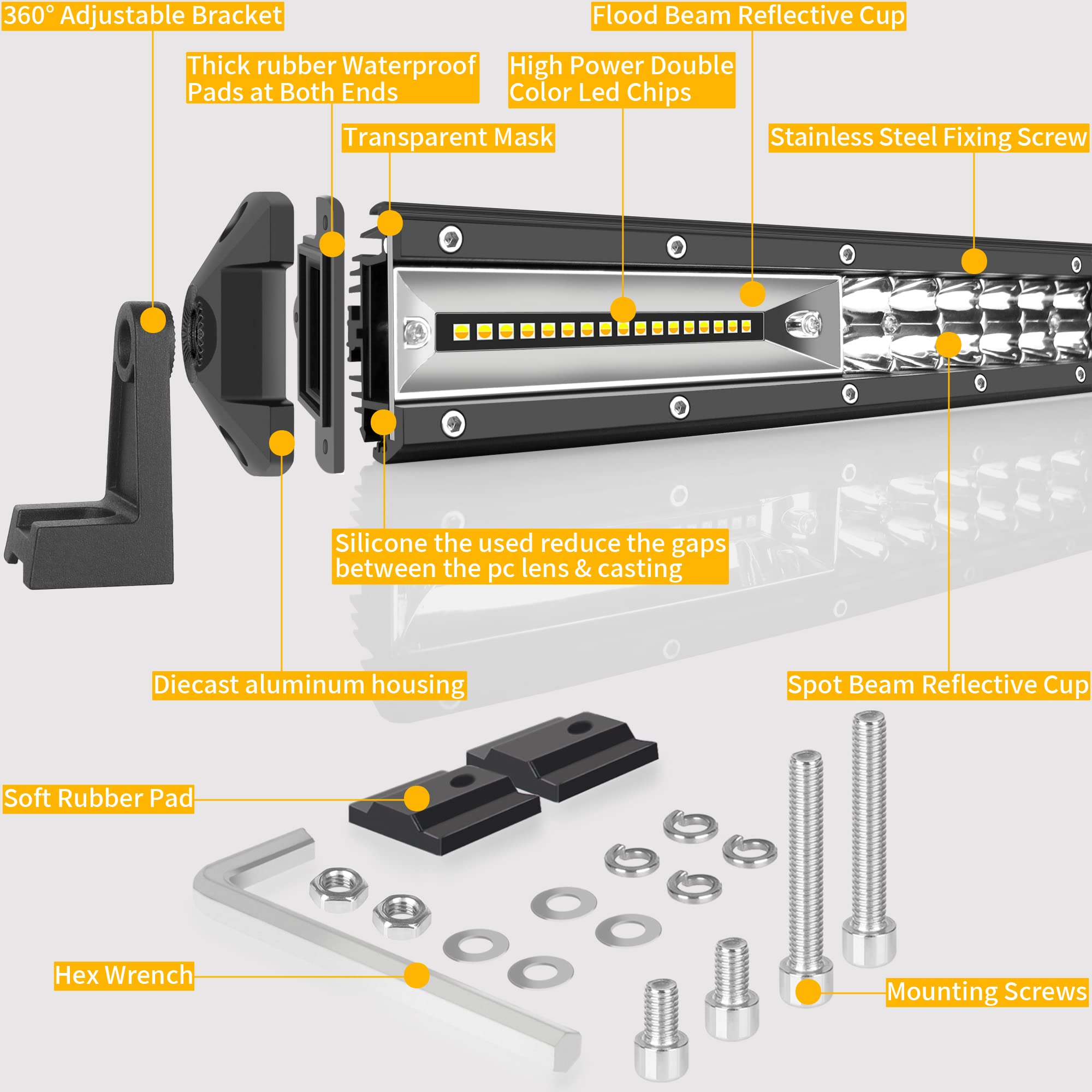 360° Adjustable Bracket

Flood Beam Reflective Cup

Thick rubber Waterproof Pads at Both Ends

High Power Double Color Led Chips

Transparent Mask

Stainless Steel Fixing Screw

Silicone the used reduce the gaps between the pc lens & casting

Diecast aluminum housing

Spot Beam Reflective Cup

Soft Rubber Pad

Hex Wrench

Mounting Screws