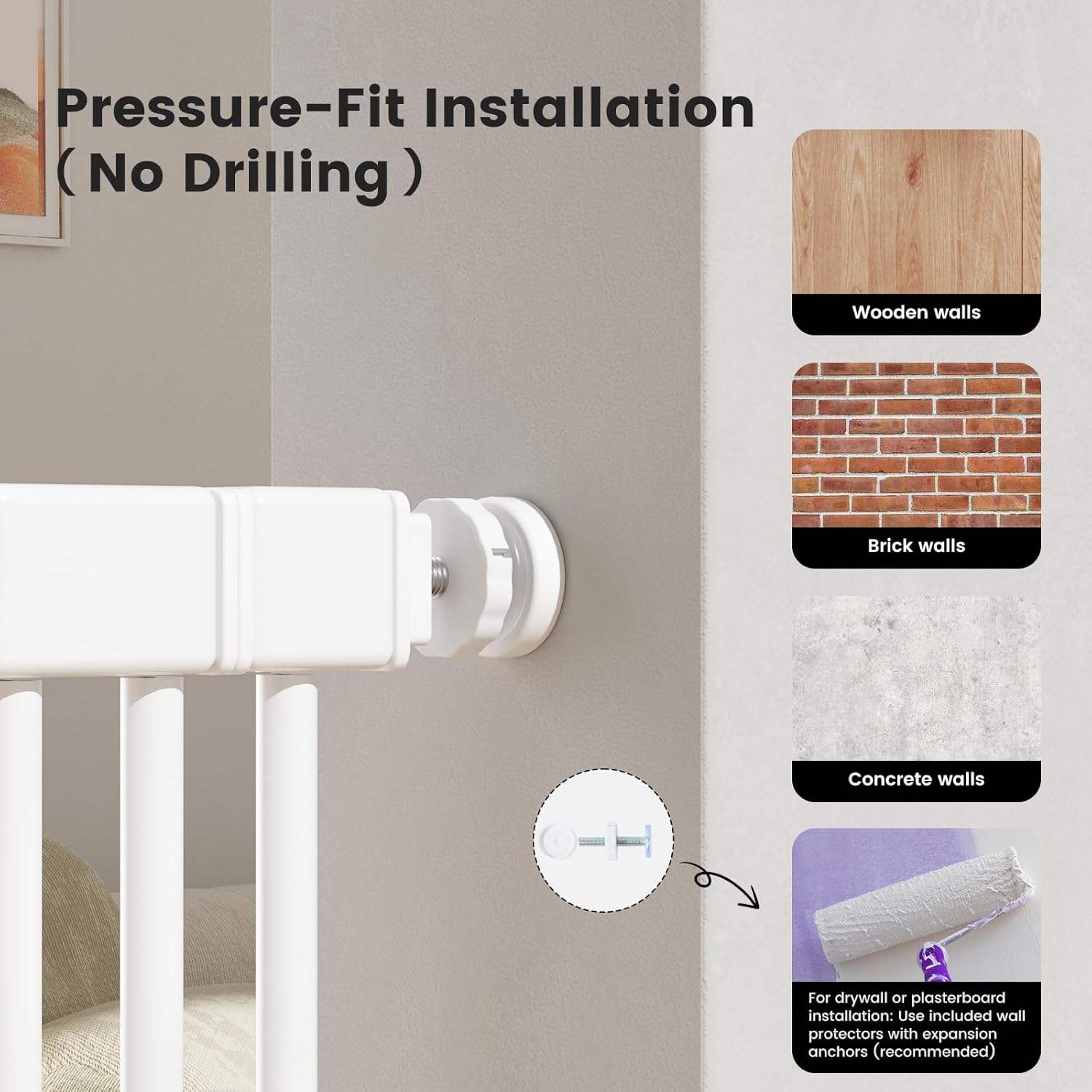 Pressure-Fit Installation
（No Drilling）

Wooden walls

Brick walls

Concrete walls

For drywall or plasterboard installation: Use included wall protectors with expansion anchors (recommended)