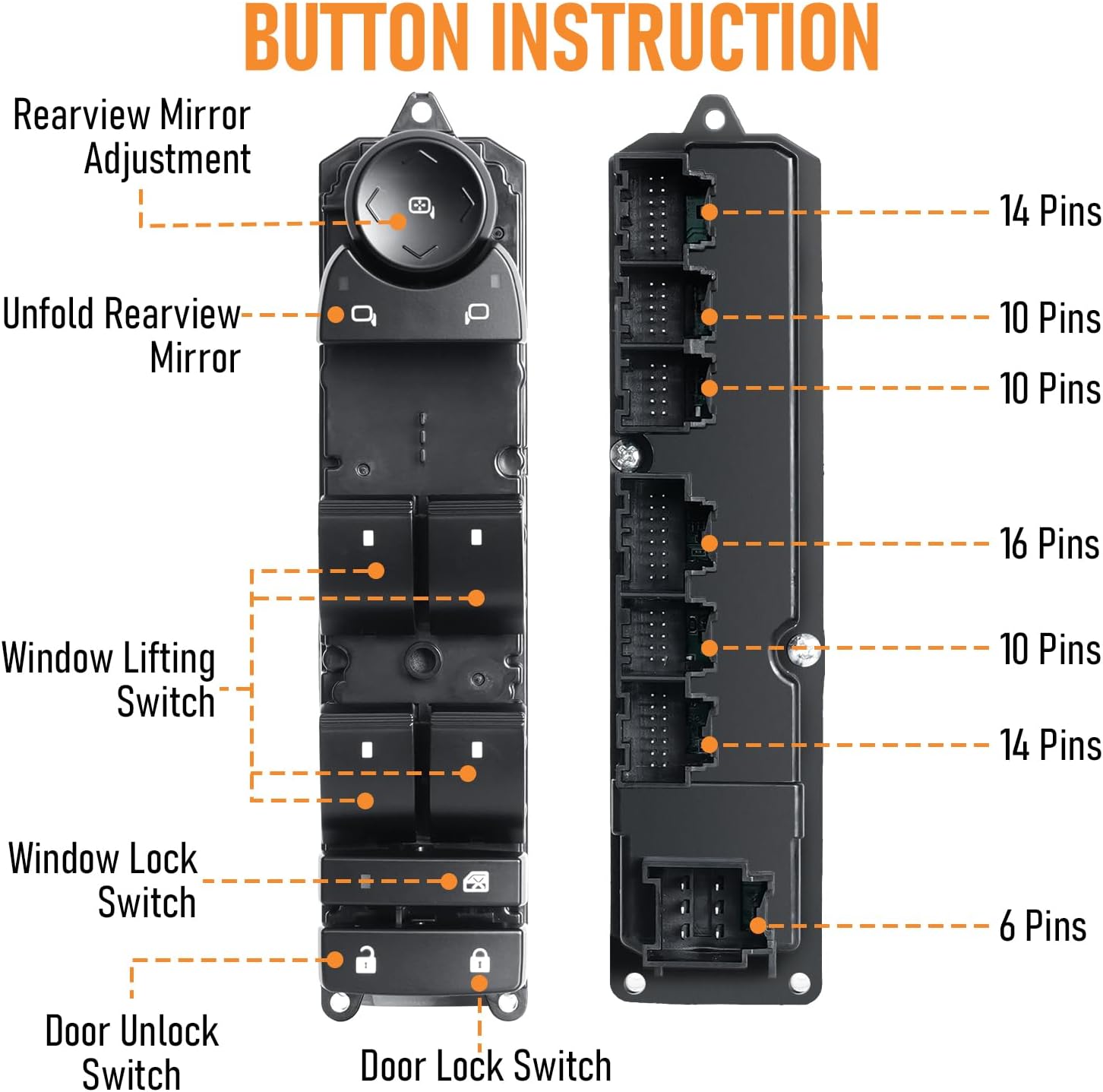 BUTTON INSTRUCTION

Rearview Mirror Adjustment

Unfold Rearview Mirror

Window Lifting Switch

Window Lock Switch

Door Unlock Switch

Door Lock Switch

14 Pins

10 Pins

10 Pins

16 Pins

10 Pins

14 Pins

6 Pins