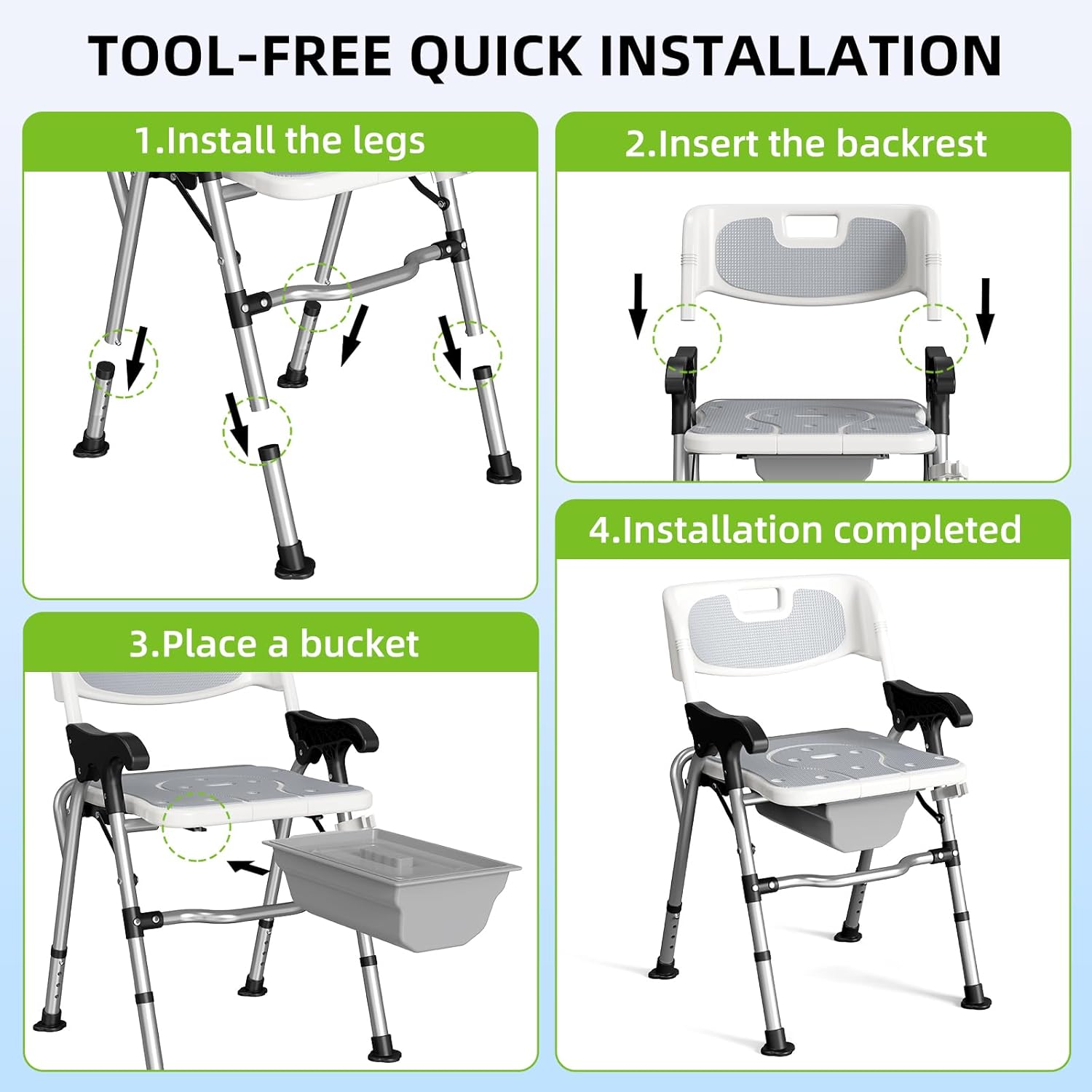 TOOL-FREE QUICK INSTALLATION

1.Install the legs

2.Insert the backrest

3.Place a bucket

4.Installation completed