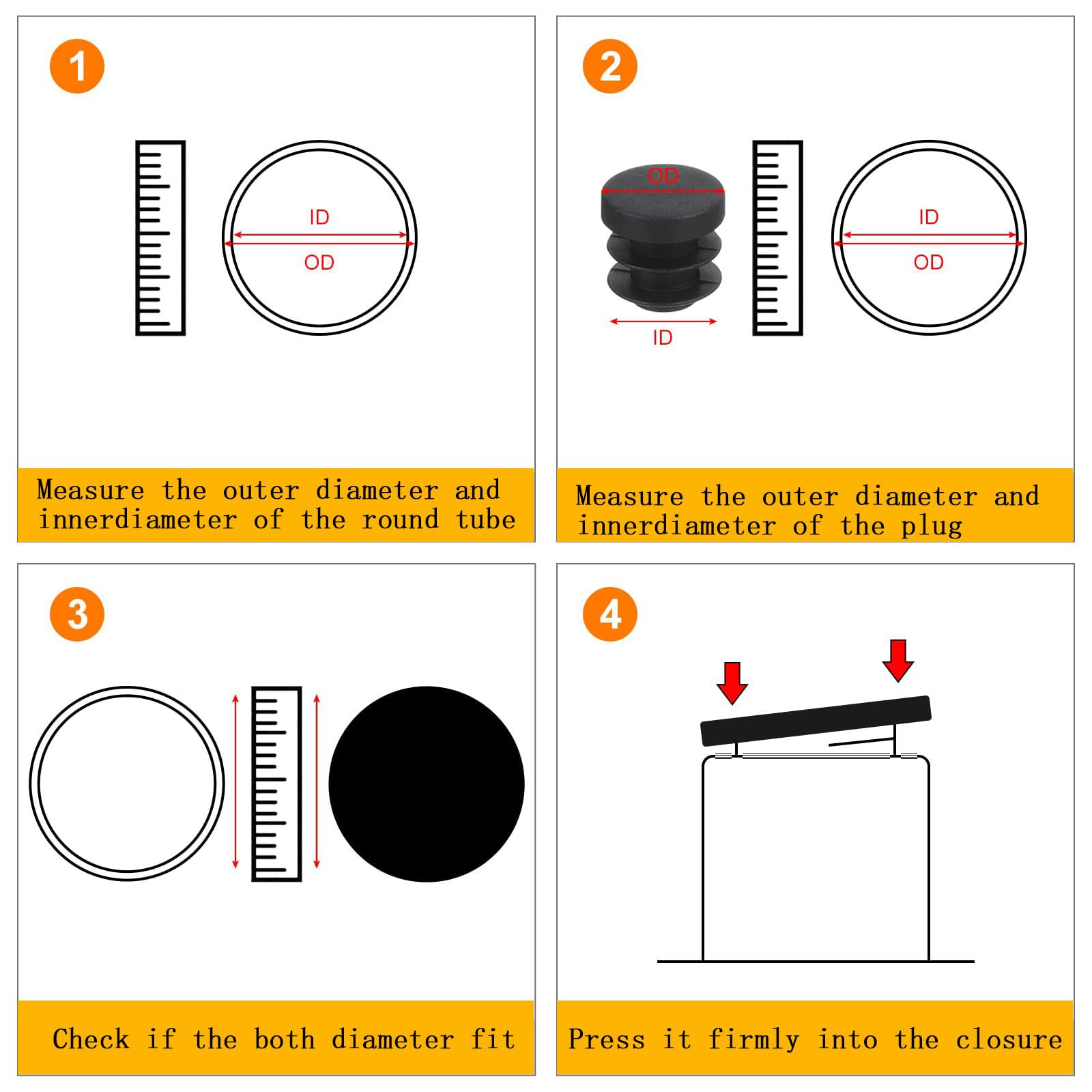 1

ID

OD

Measure the outer diameter and innerdiameter of the round tube

2

OD

ID

ID

OD

Measure the outer diameter and innerdiameter of the plug

3

Check if the both diameter fit

4

Press it firmly into the closure