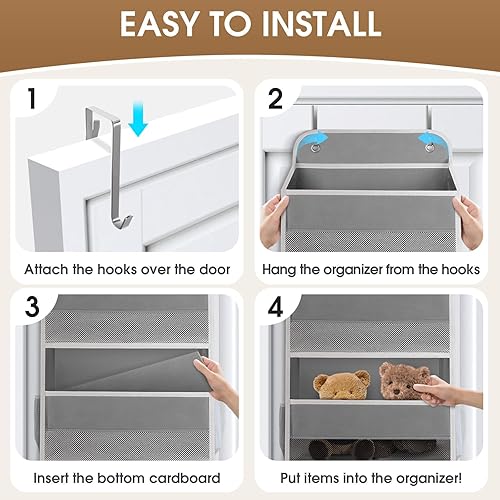 EASY TO INSTALL

1

Attach the hooks over the door

2

Hang the organizer from the hooks

3

Insert the bottom cardboard

4

Put items into the organizer!