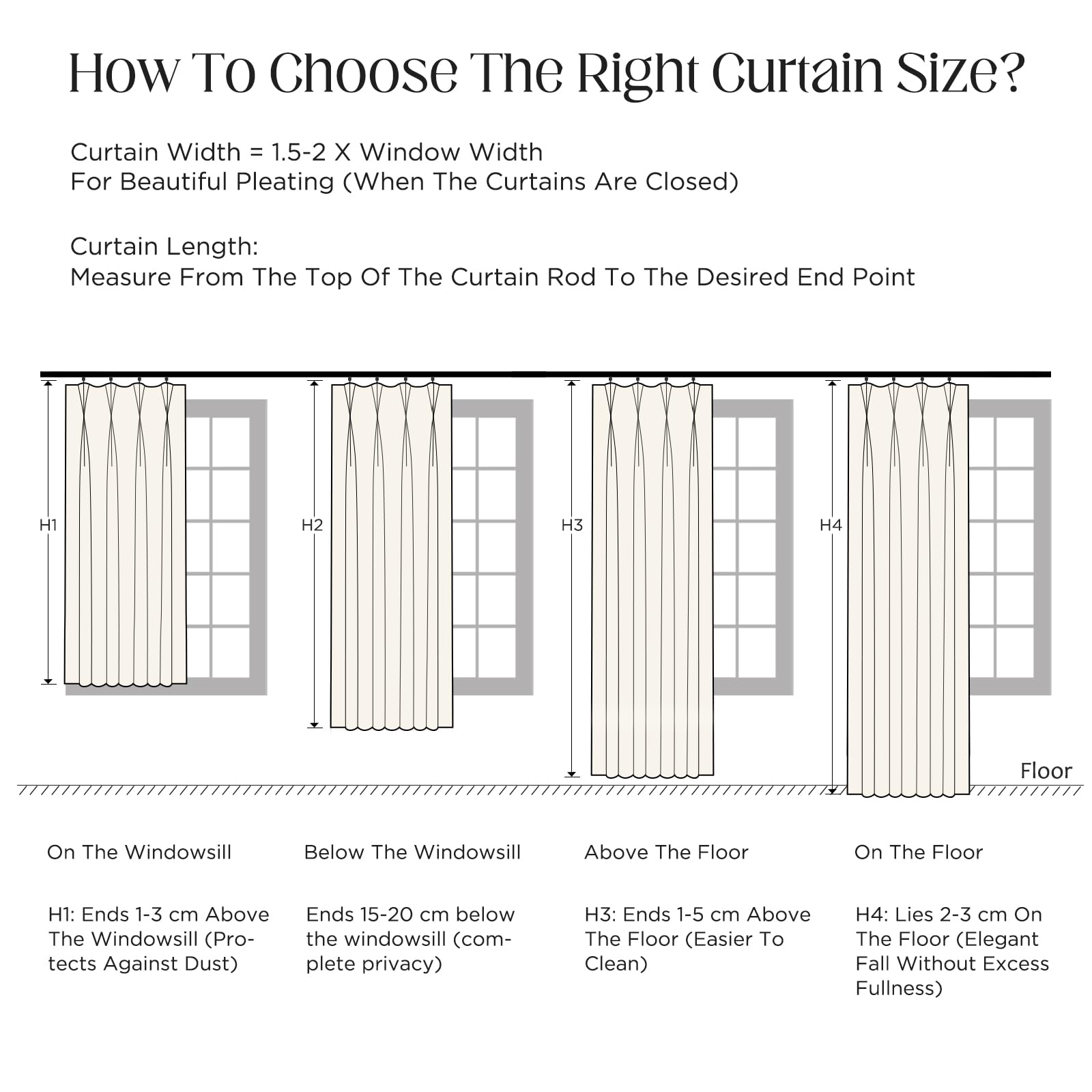 How To Choose The Right Curtain Size?

Curtain Width = 1.5-2 X Window Width
For Beautiful Pleating (When The Curtains Are Closed)

Curtain Length:
Measure From The Top Of The Curtain Rod To The Desired End Point

H1

H2

H3

H4

Floor

On The Windowsill

H1: Ends 1-3 cm Above The Windowsill (Protects Against Dust)

Below The Windowsill

Ends 15-20 cm below the windowsill (complete privacy)

Above The Floor

H3: Ends 1-5 cm Above The Floor (Easier To Clean)

On The Floor

H4: Lies 2-3 cm On The Floor (Elegant Fall Without Excess Fullness)