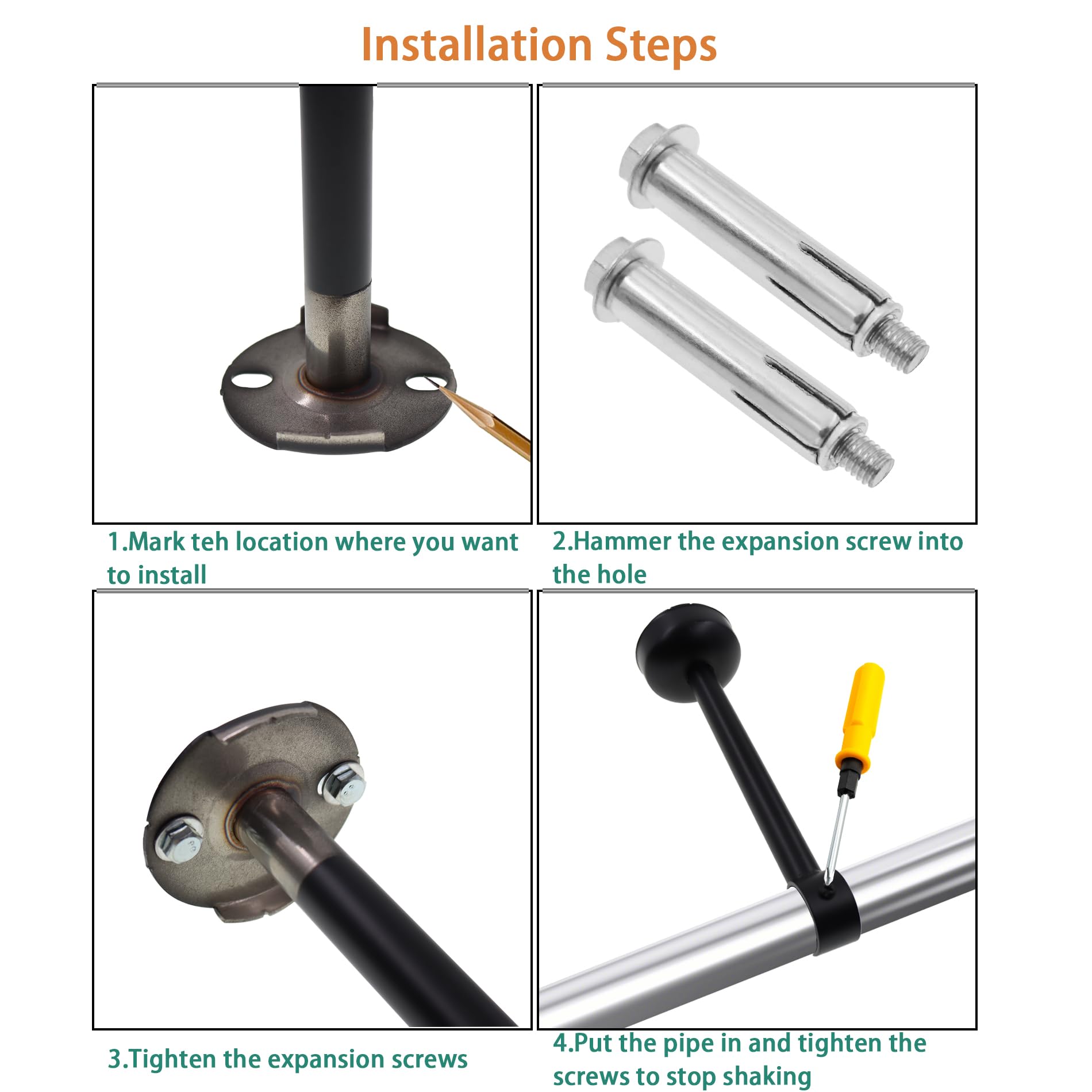 Installation Steps

1.Mark teh location where you want to install

2.Hammer the expansion screw into the hole

3.Tighten the expansion screws

4.Put the pipe in and tighten the screws to stop shaking