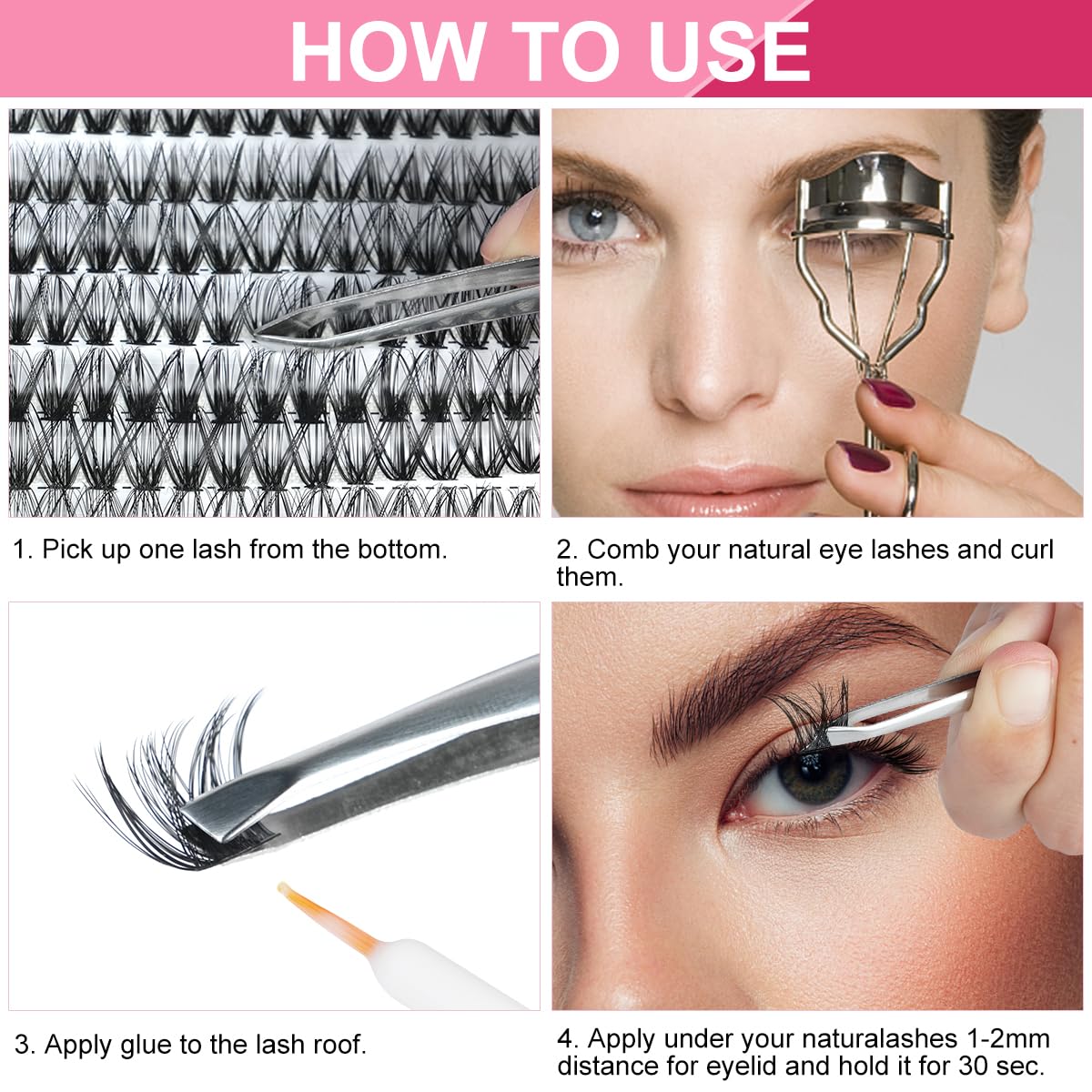 HOW TO USE

1. Pick up one lash from the bottom.

2. Comb your natural eye lashes and curl them.

3. Apply glue to the lash roof.

4. Apply under your naturalashes 1-2mm distance for eyelid and hold it for 30 sec.