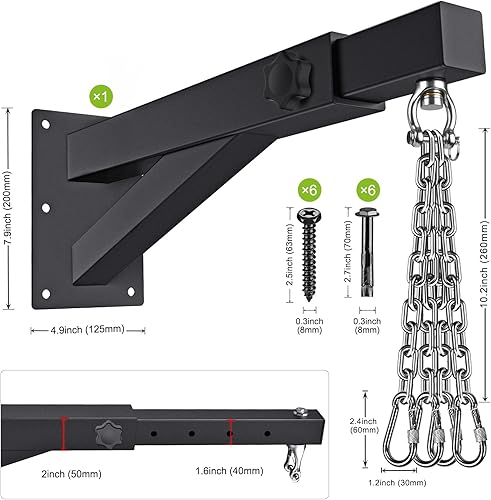 ×1

7.9inch (200mm)

4.9inch (125mm)

×6

2.5inch (63mm)

0.3inch (8mm)

×6

2.7inch (70mm)

0.3inch (8mm)

10.2inch (260mm)

2.4inch (60mm)

1.2inch (30mm)

2inch (50mm)

1.6inch (40mm)