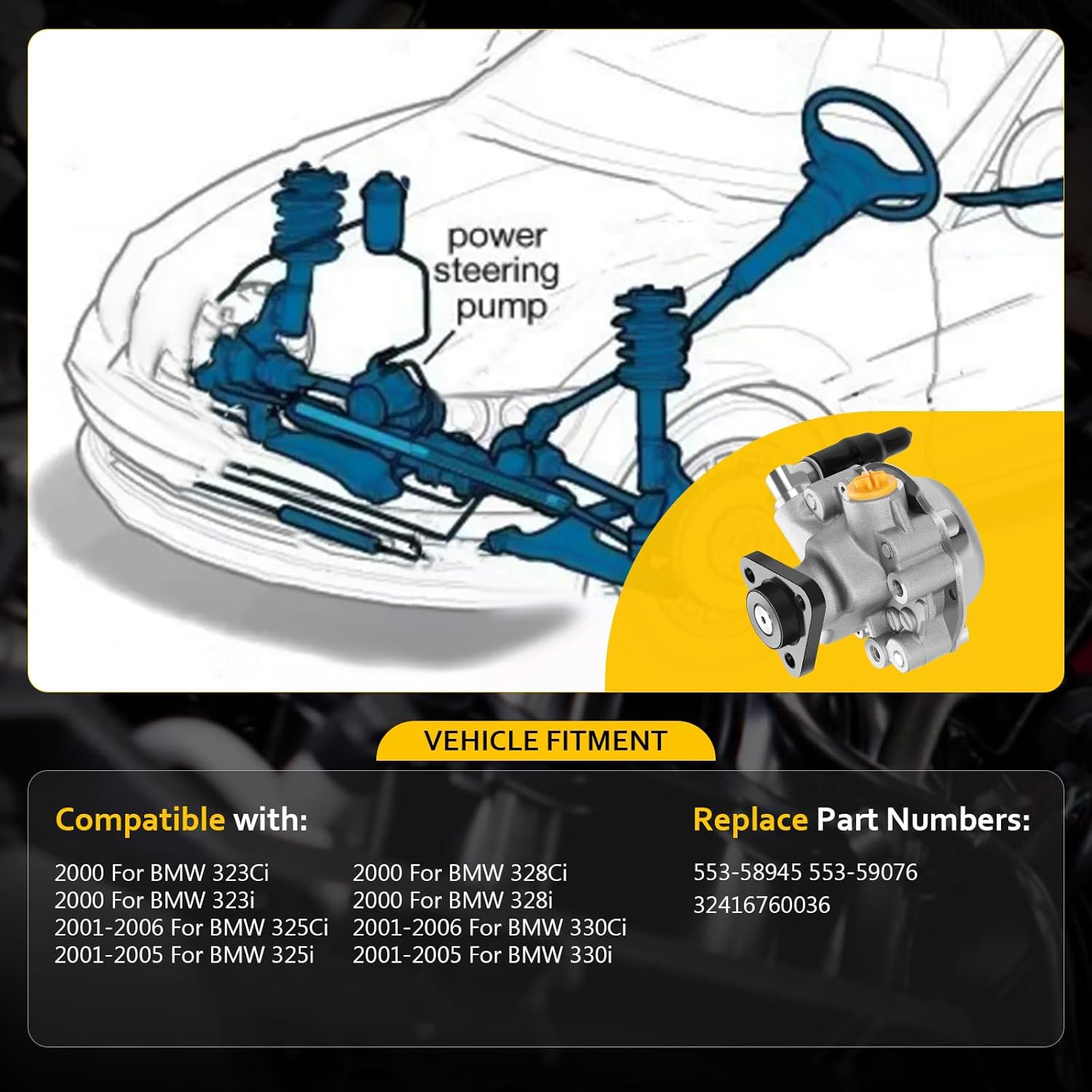 power steering pump

VEHICLE FITMENT

Compatible with:

2000 For BMW 323Ci
2000 For BMW 323i
2001-2006 For BMW 325Ci
2001-2005 For BMW 325i

2000 For BMW 328Ci
2000 For BMW 328i
2001-2006 For BMW 330Ci
2001-2005 For BMW 330i

Replace Part Numbers:

553-58945 553-59076
32416760036