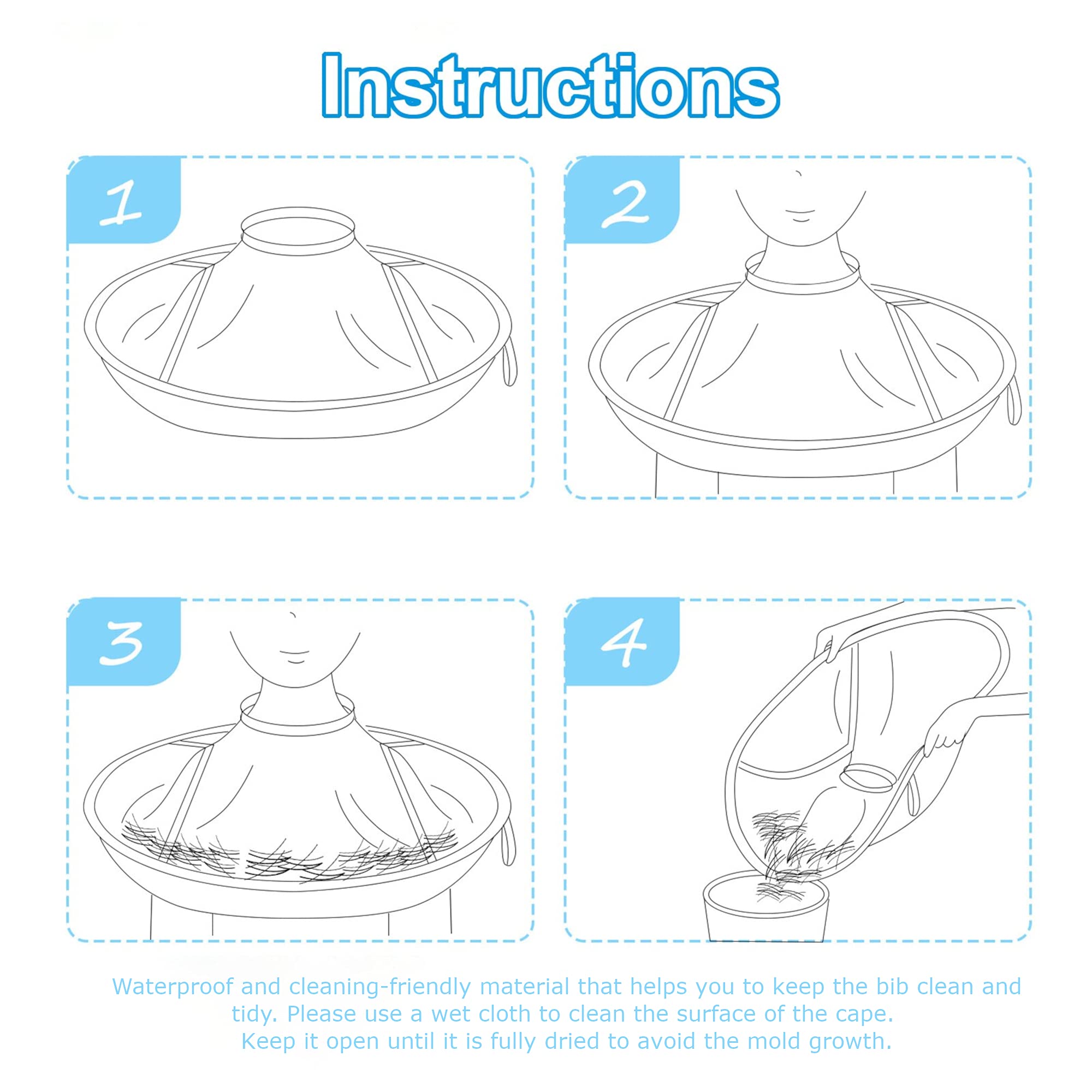 Instructions

1

2

3

4

Waterproof and cleaning-friendly material that helps you to keep the bib clean and tidy. Please use a wet cloth to clean the surface of the cape.
Keep it open until it is fully dried to avoid the mold growth.