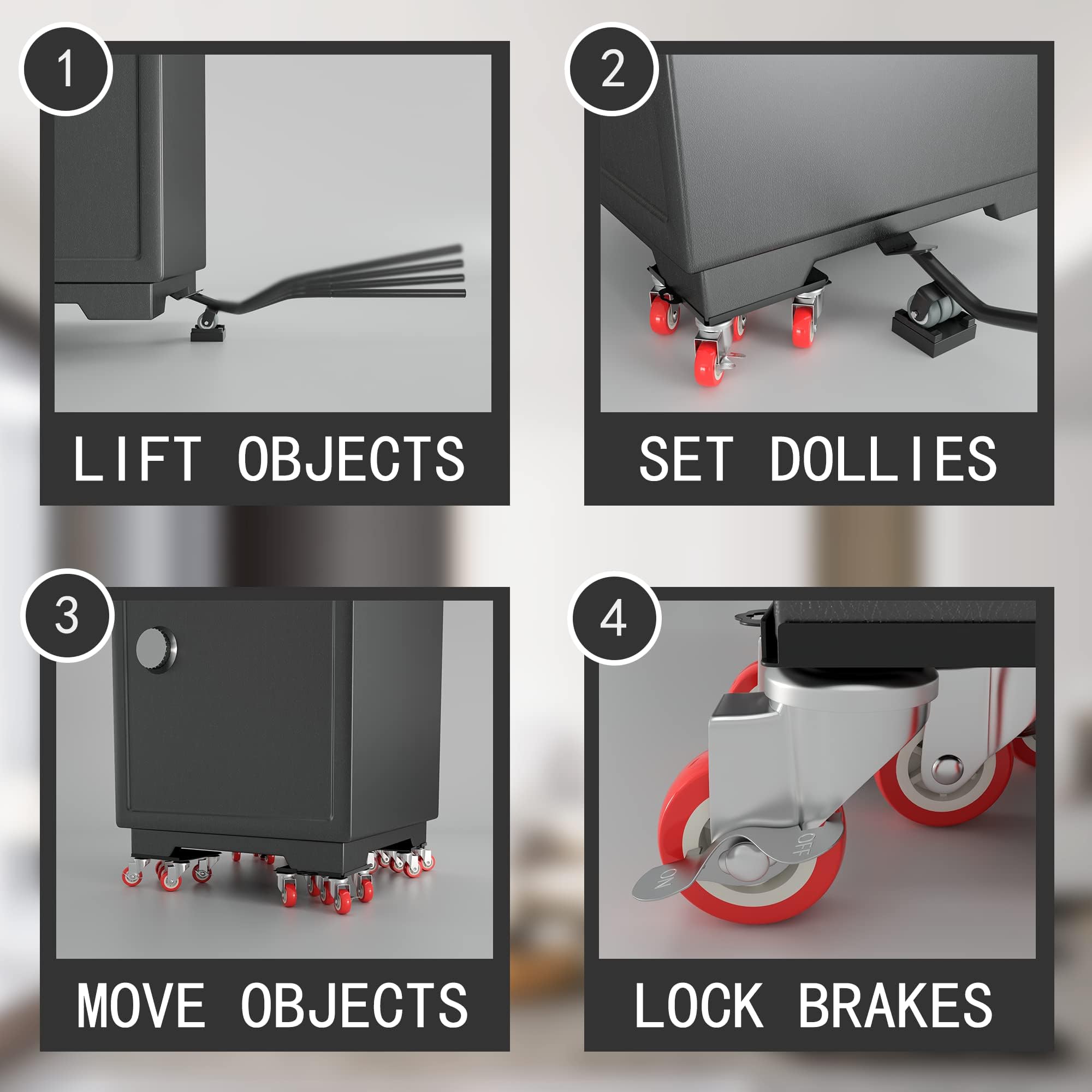 1

LIFT OBJECTS

2

SET DOLLIES

3

MOVE OBJECTS

4

OFF

ON

LOCK BRAKES