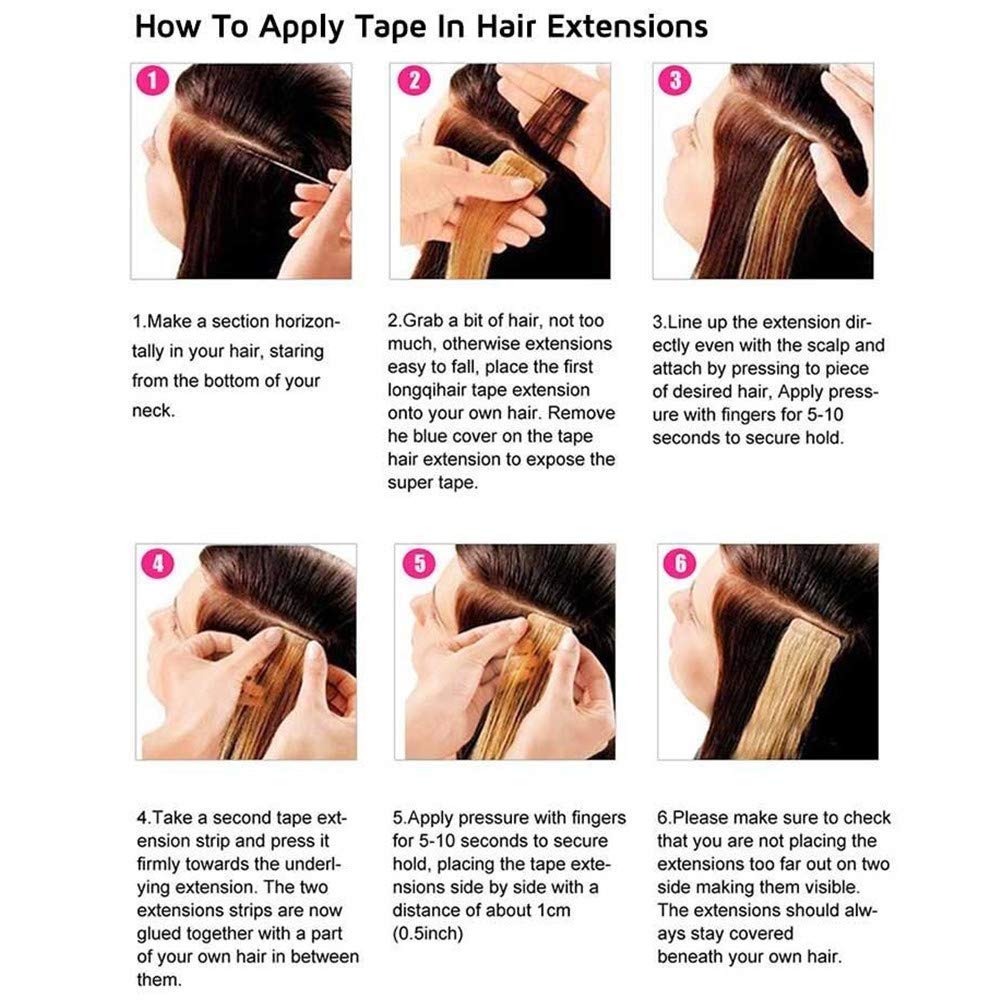 How To Apply Tape In Hair Extensions

1

2

3

1.Make a section horizontally in your hair, staring from the bottom of your neck.

2.Grab a bit of hair, not too much, otherwise extensions easy to fall, place the first longqihair tape extension onto your own hair. Remove he blue cover on the tape hair extension to expose the super tape.

3.Line up the extension directly even with the scalp and attach by pressing to piece of desired hair, Apply pressure with fingers for 5-10 seconds to secure hold.

4

5

6

4.Take a second tape extension strip and press it firmly towards the underlying extension. The two extensions strips are now glued together with a part of your own hair in between them.

5.Apply pressure with fingers for 5-10 seconds to secure hold, placing the tape extensions side by side with a distance of about 1cm (0.5inch)

6.Please make sure to check that you are not placing the extensions too far out on two side making them visible. The extensions should always stay covered beneath your own hair.