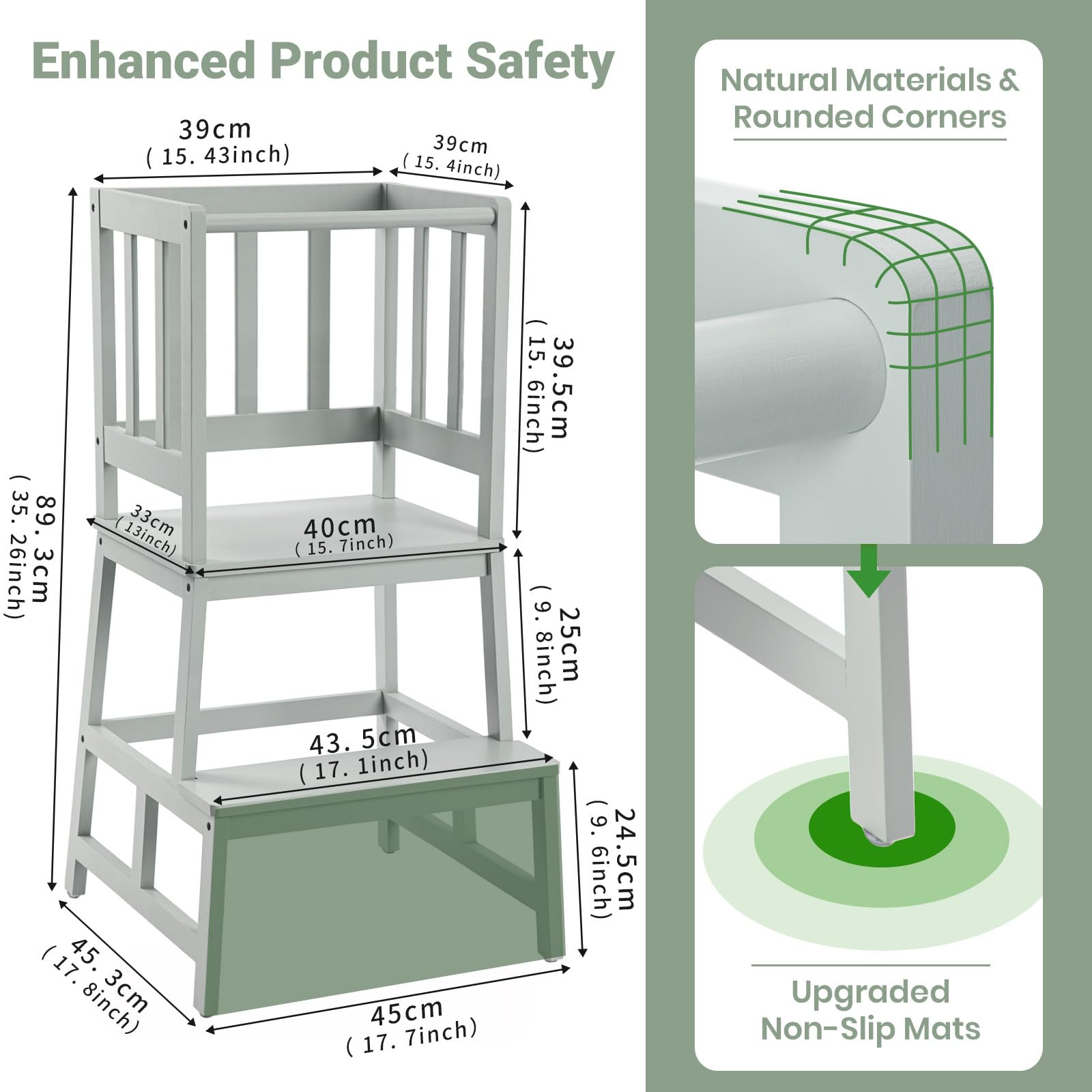 Enhanced Product Safety

39cm
( 15. 43inch)

39cm
( 15. 4inch)

39.5cm
( 15. 6inch)

89. 3cm
( 35. 26inch)

33cm
( 13inch)

40cm
( 15. 7inch)

25cm
( 9. 8inch)

43. 5cm
( 17. 1inch)

24.5cm
( 9. 6inch)

45. 3cm
( 17. 8inch)

45cm
( 17. 7inch)

Natural Materials & Rounded Corners

Upgraded Non-Slip Mats