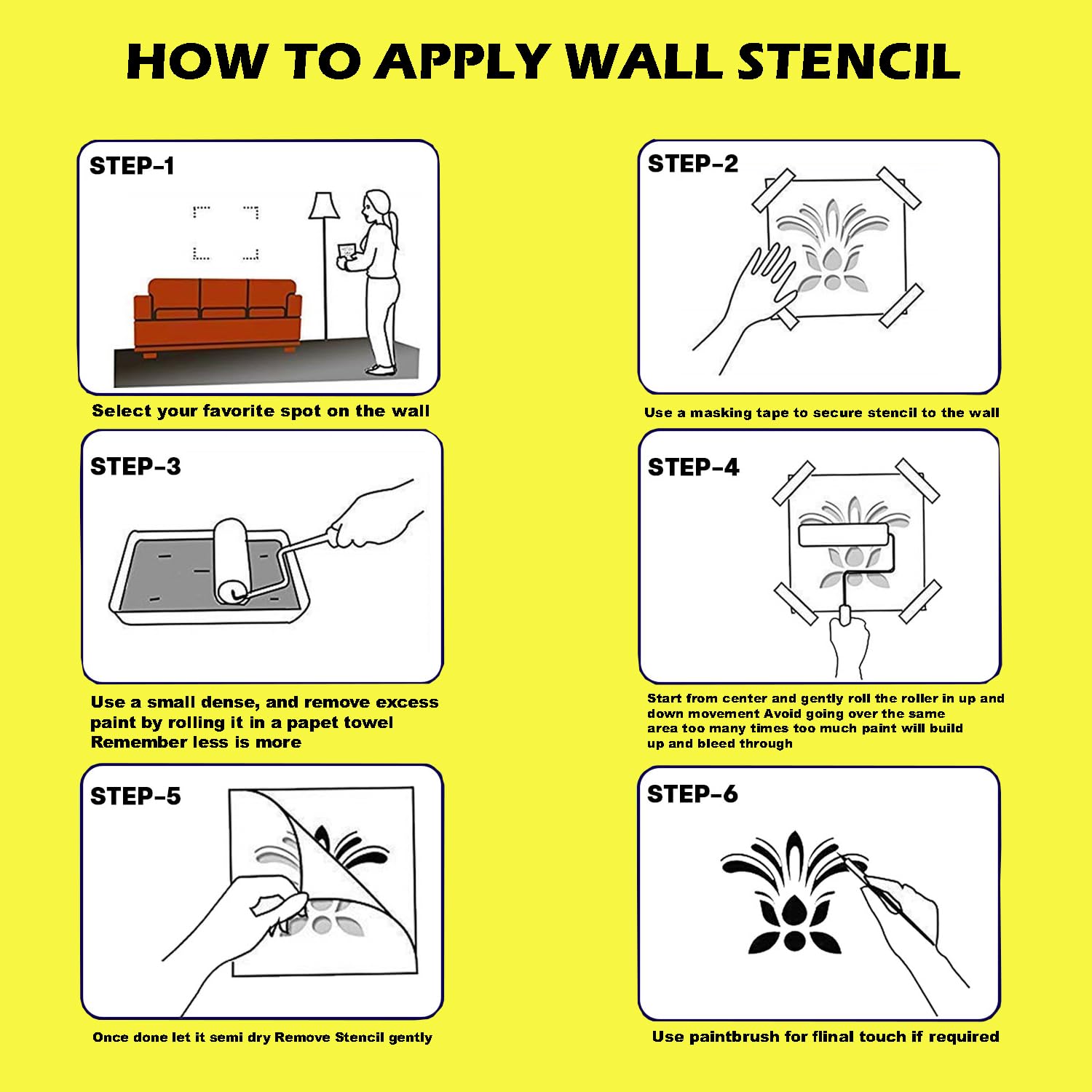 HOW TO APPLY WALL STENCIL

STEP-1

Select your favorite spot on the wall

STEP-2

Use a masking tape to secure stencil to the wall

STEP-3

Use a small dense, and remove excess paint by rolling it in a papet towel Remember less is more

STEP-4

Start from center and gently roll the roller in up and down movement Avoid going over the same area too many times too much paint will build up and bleed through

STEP-5

Once done let it semi dry Remove Stencil gently

STEP-6

Use paintbrush for flinal touch if required