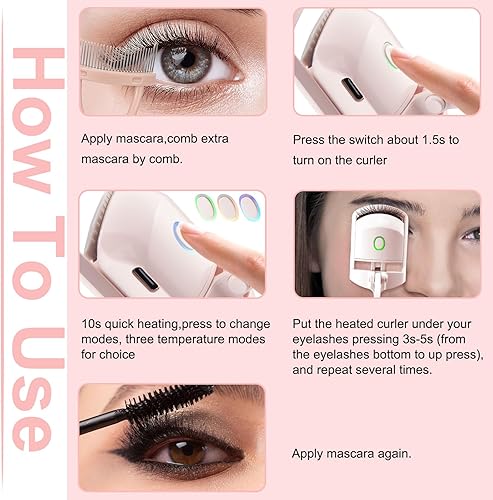 How To Use

Apply mascara,comb extra mascara by comb.

Press the switch about 1.5s to turn on the curler

10s quick heating,press to change modes, three temperature modes for choice

Put the heated curler under your eyelashes pressing 3s-5s (from the eyelashes bottom to up press), and repeat several times.

Apply mascara again.