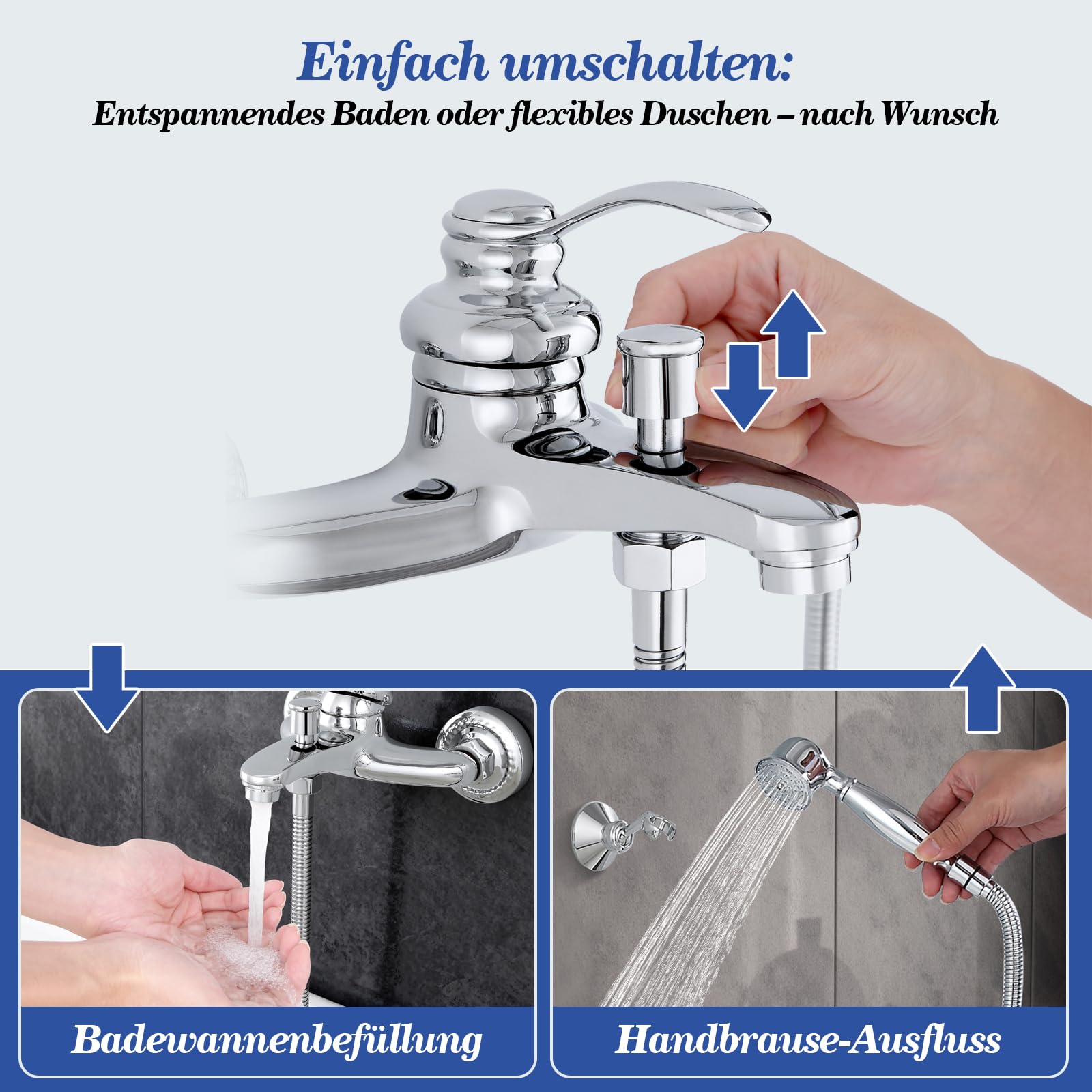 Einfach umschalten:
Entspannendes Baden oder flexibles Duschen – nach Wunsch

Badewannenbefüllung

Handbrause-Ausfluss