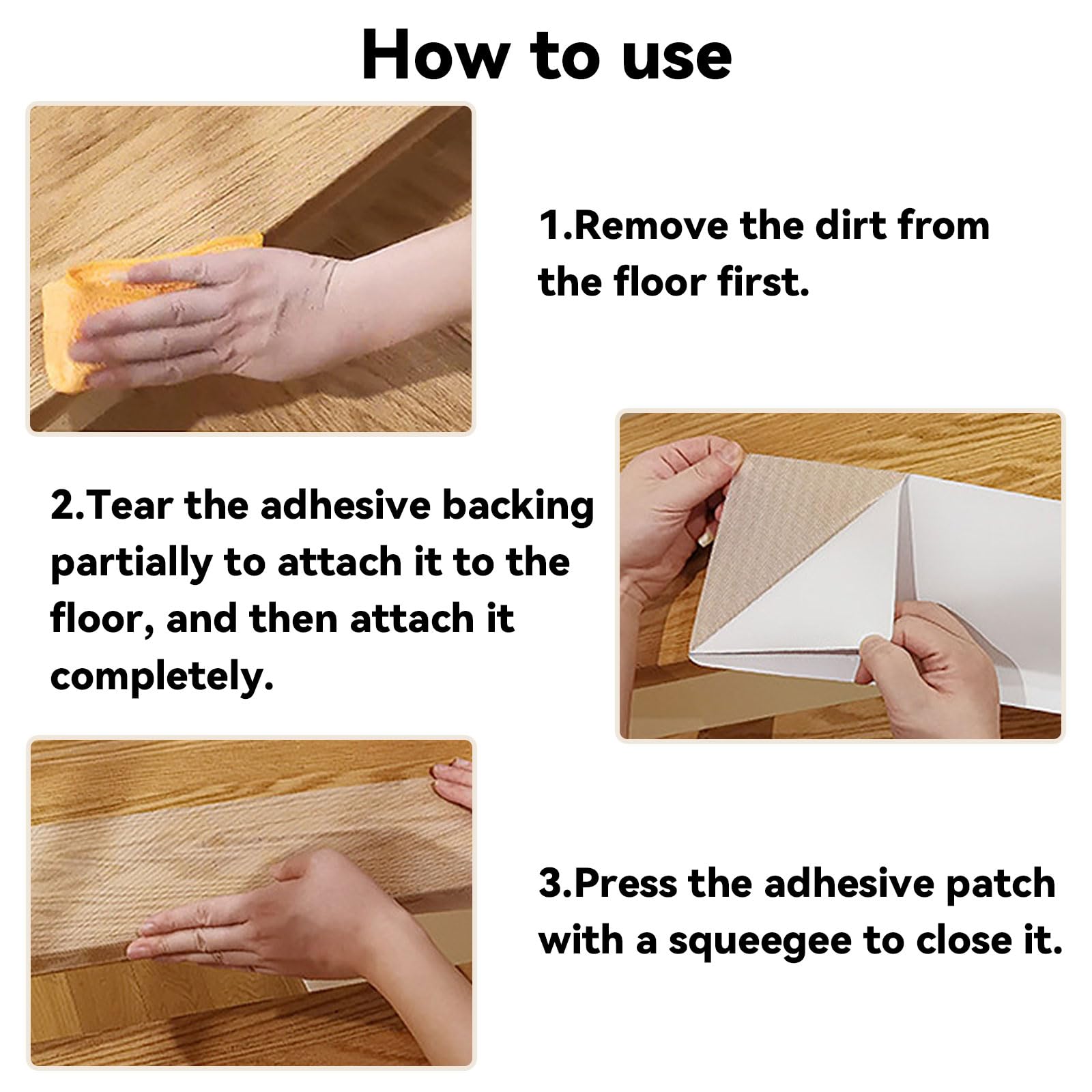 How to use

1.Remove the dirt from the floor first.

2.Tear the adhesive backing partially to attach it to the floor, and then attach it completely.

3.Press the adhesive patch with a squeegee to close it.