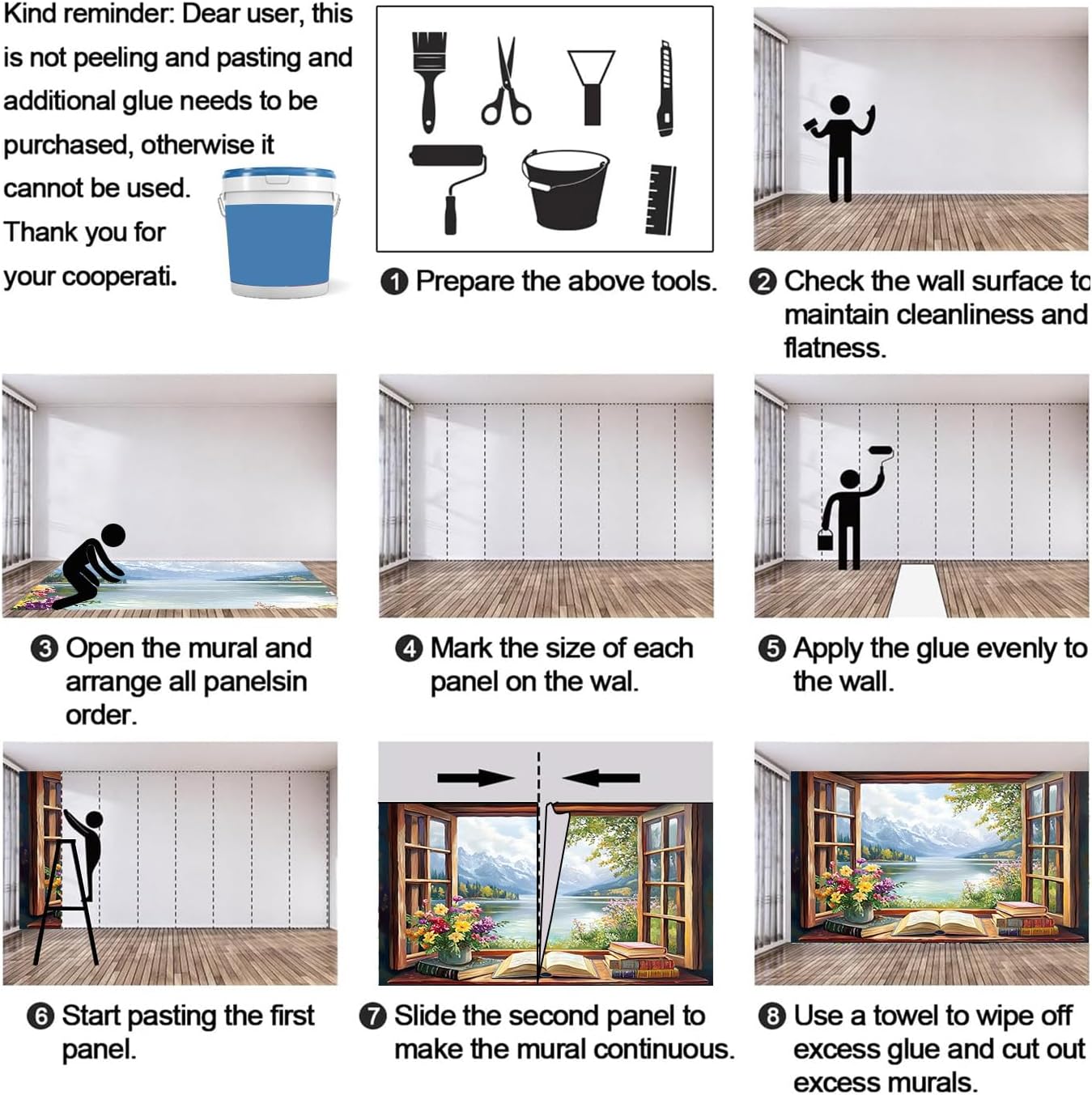 Kind reminder: Dear user, this is not peeling and pasting and additional glue needs to be purchased, otherwise it cannot be used. Thank you for your cooperati.

❶ Prepare the above tools.

❷ Check the wall surface to maintain cleanliness and flatness.

❸ Open the mural and arrange all panelsin order.

❹ Mark the size of each panel on the wal.

❺ Apply the glue evenly to the wall.

❻ Start pasting the first panel.

❼ Slide the second panel to make the mural continuous.

❽ Use a towel to wipe off excess glue and cut out excess murals.