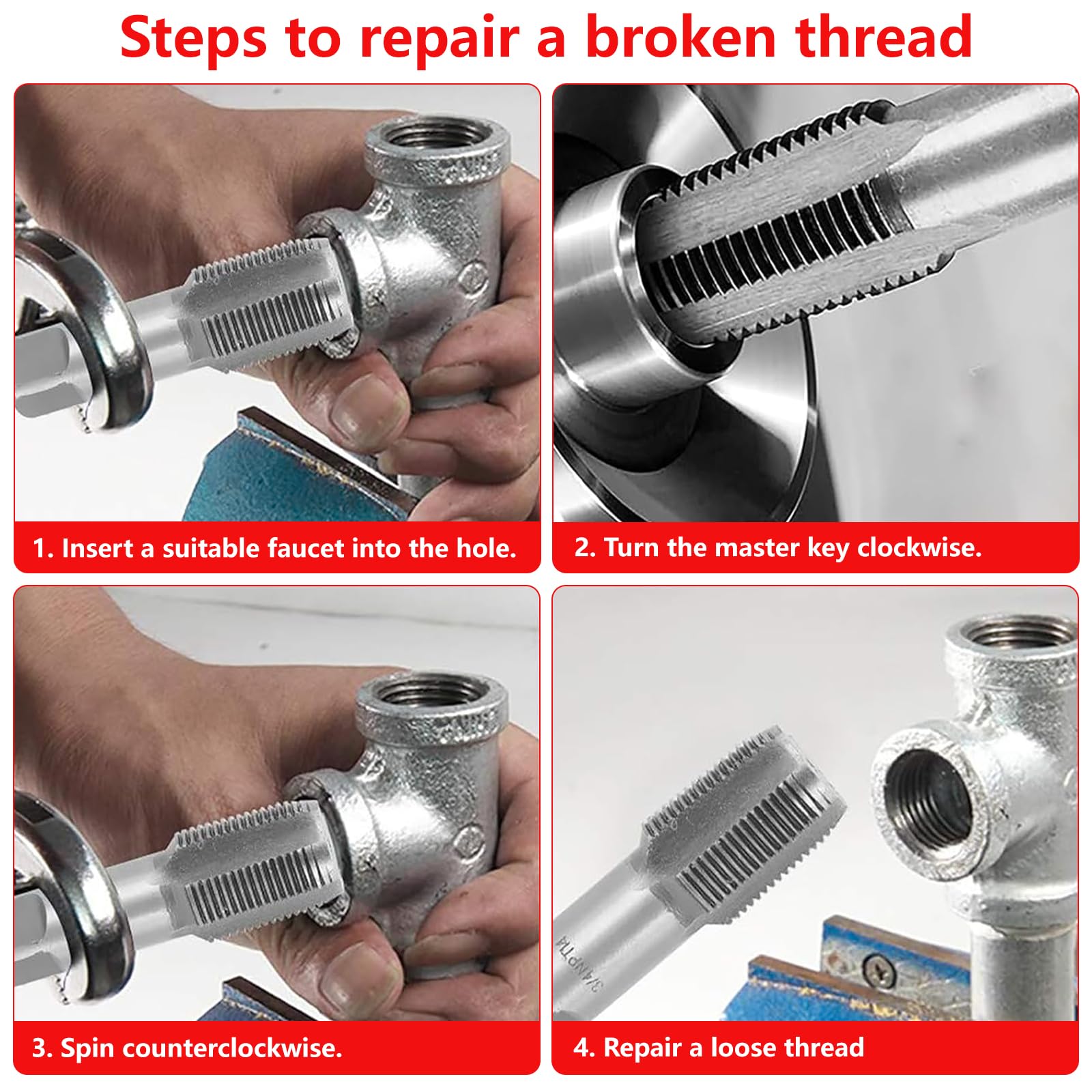 Steps to repair a broken thread

1. Insert a suitable faucet into the hole.

2. Turn the master key clockwise.

3. Spin counterclockwise.

3/4NPT14

4. Repair a loose thread