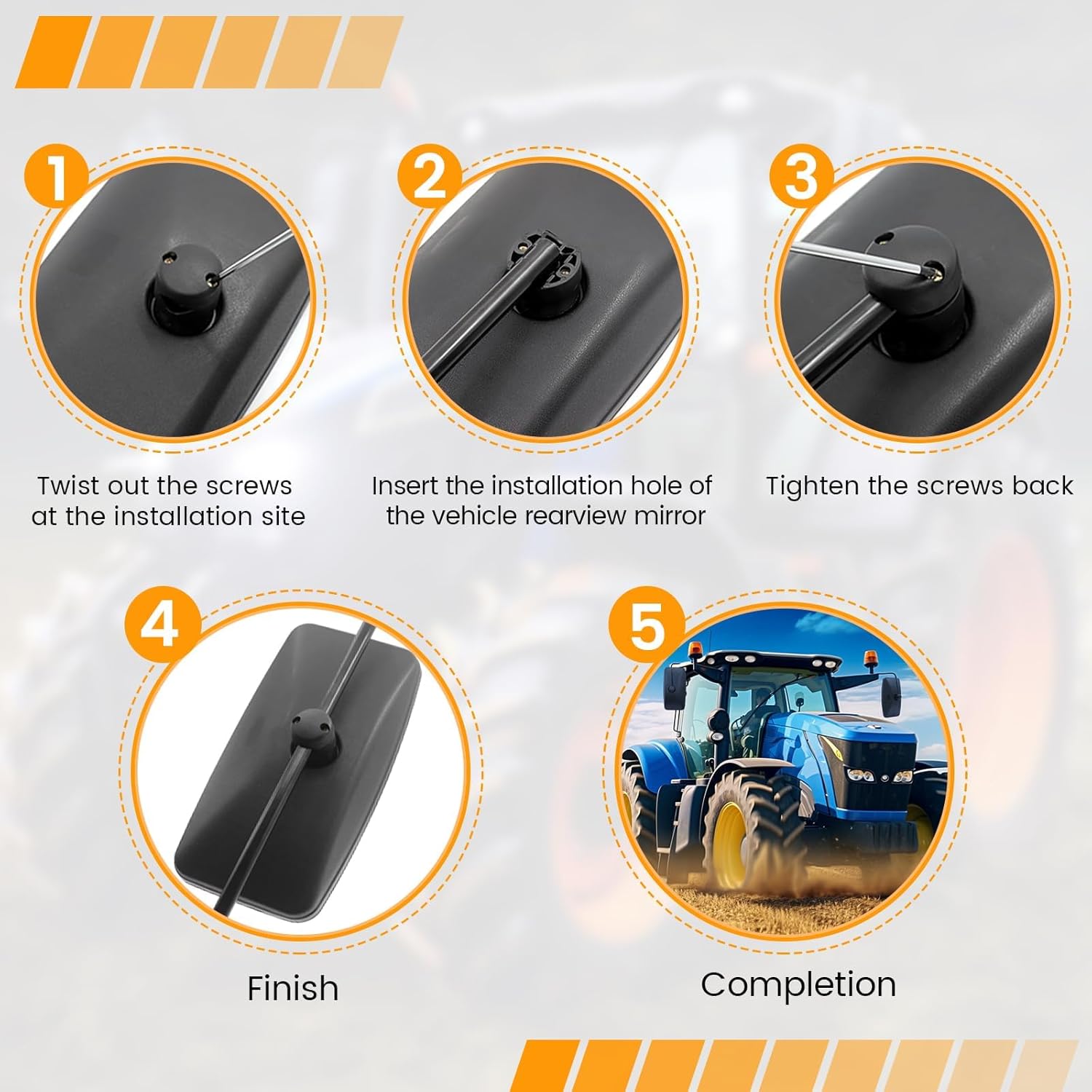 1

Twist out the screws at the installation site

2

Insert the installation hole of the vehicle rearview mirror

3

Tighten the screws back

4

Finish

5

Completion