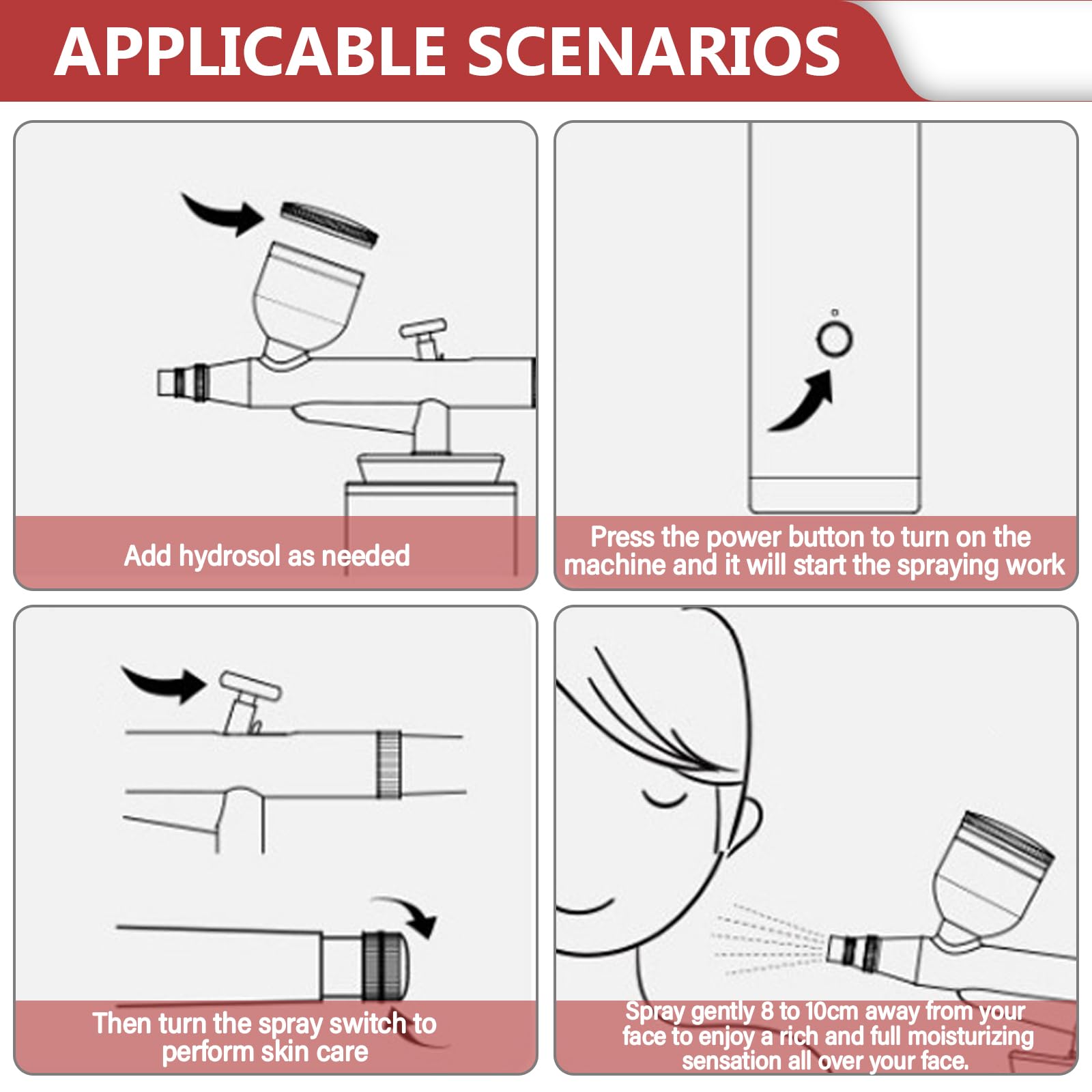 APPLICABLE SCENARIOS

Add hydrosol as needed

Press the power button to turn on the machine and it will start the spraying work

Then turn the spray switch to perform skin care

Spray gently 8 to 10cm away from your face to enjoy a rich and full moisturizing sensation all over your face.