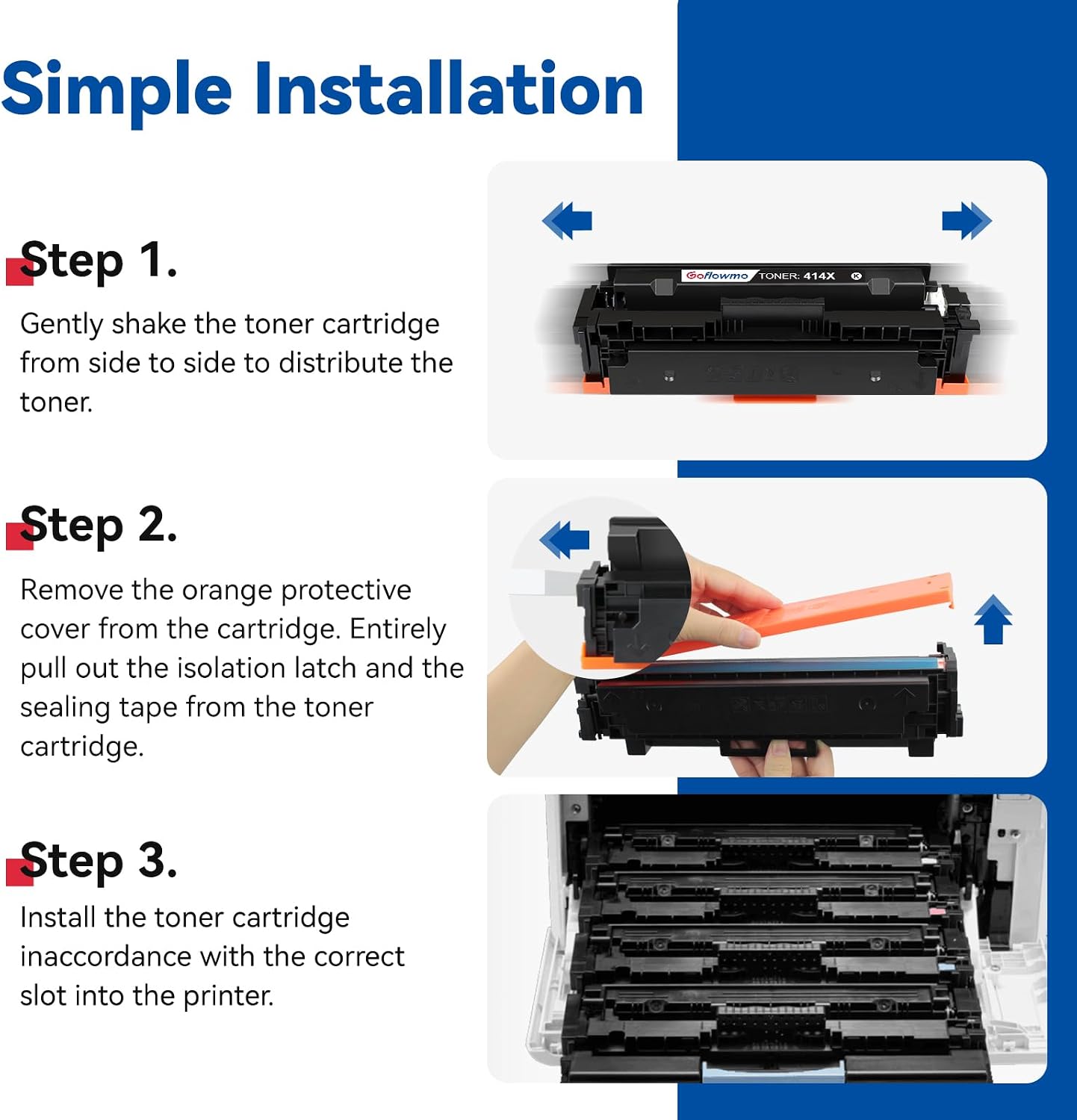 Simple Installation

Step 1.

Gently shake the toner cartridge from side to side to distribute the toner.

Goflowmo TONER: 414X K

Step 2.

Remove the orange protective cover from the cartridge. Entirely pull out the isolation latch and the sealing tape from the toner cartridge.

Step 3.

Install the toner cartridge inaccordance with the correct slot into the printer.