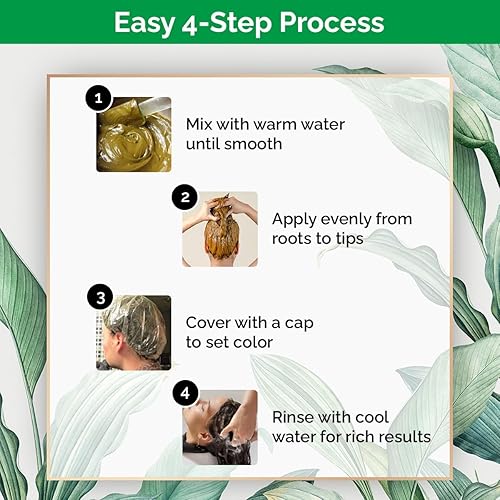 Easy 4-Step Process

1
Mix with warm water until smooth

2
Apply evenly from roots to tips

3
Cover with a cap to set color

4
Rinse with cool water for rich results