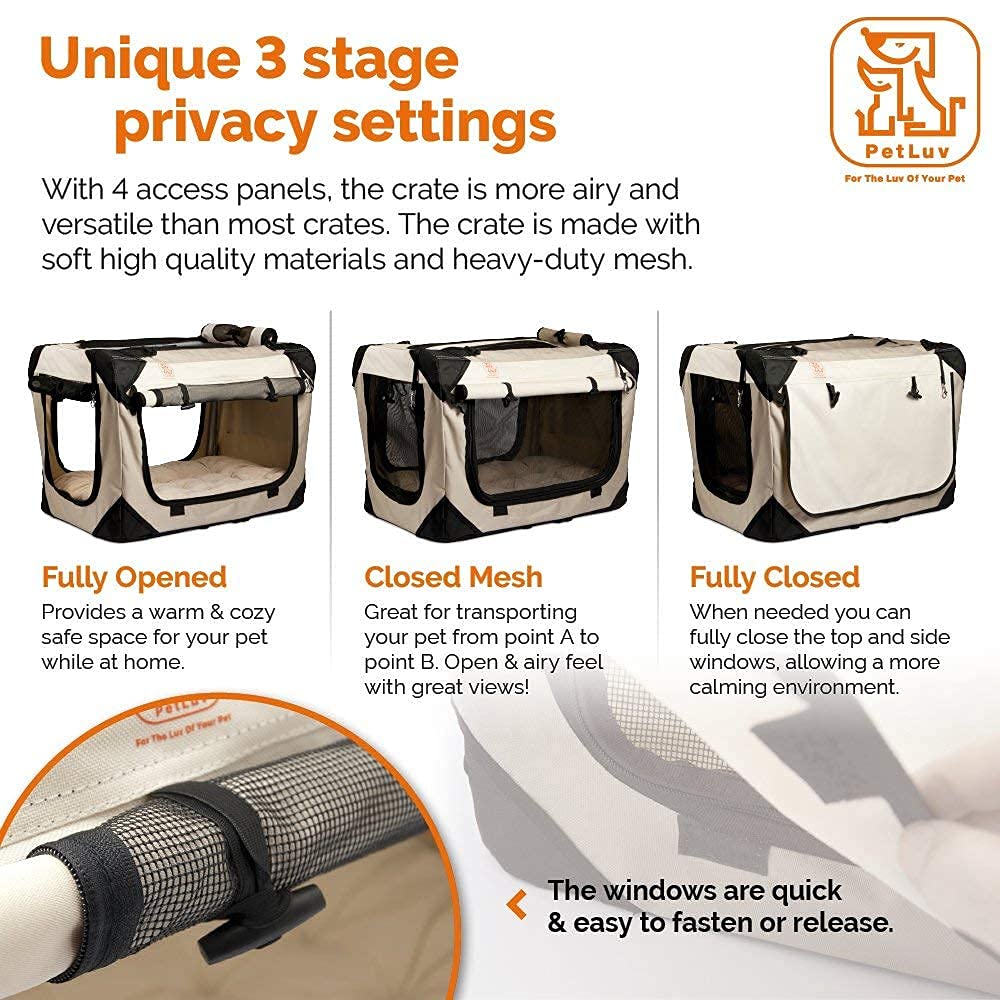 Unique 3 stage privacy settings

PetLuv
For The Luv Of Your Pet

With 4 access panels, the crate is more airy and versatile than most crates. The crate is made with soft high quality materials and heavy-duty mesh.

Fully Opened
Provides a warm & cozy safe space for your pet while at home.

Closed Mesh
Great for transporting your pet from point A to point B. Open & airy feel with great views!

Fully Closed
When needed you can fully close the top and side windows, allowing a more calming environment.

PetLuv
For The Luv Of Your Pet

The windows are quick & easy to fasten or release.