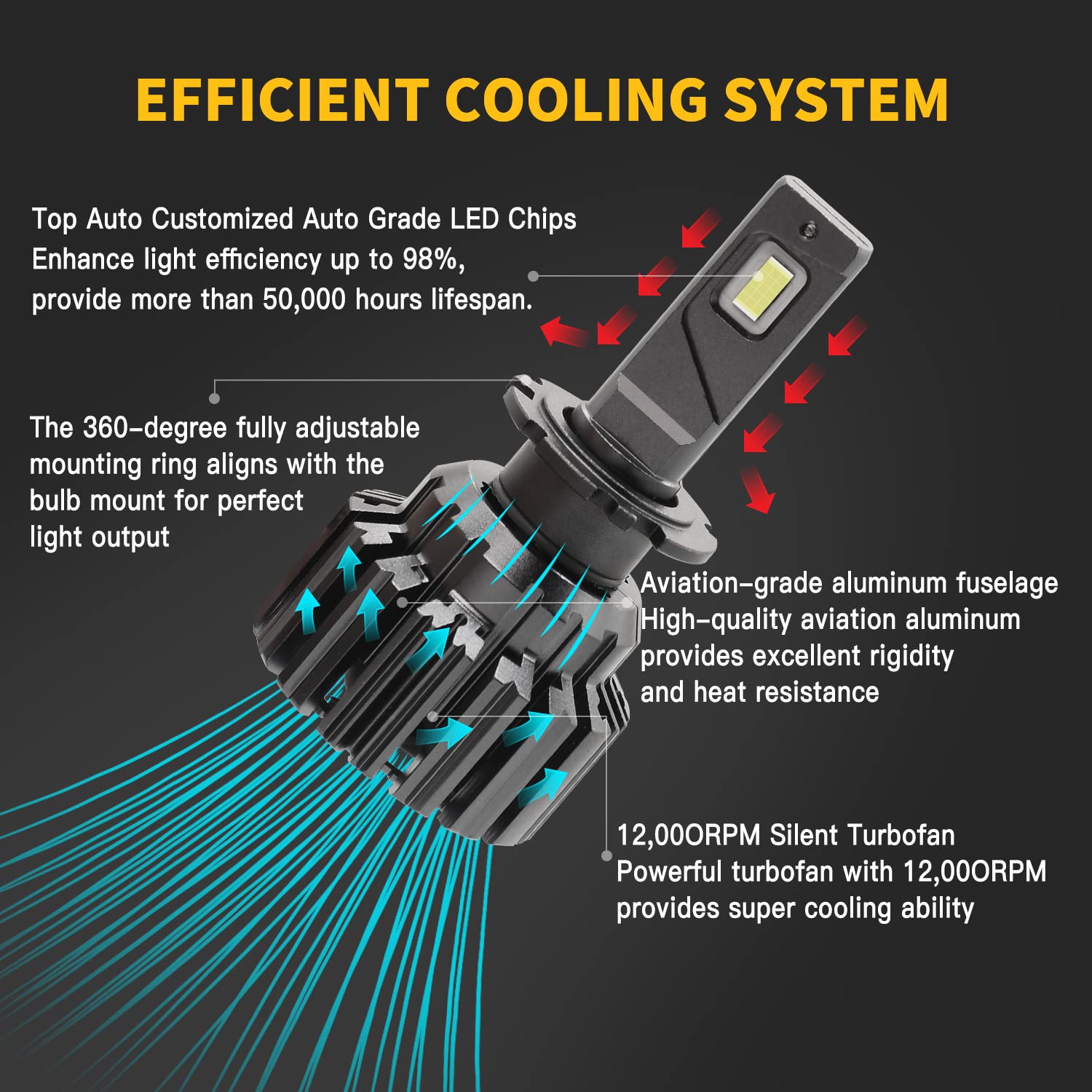 EFFICIENT COOLING SYSTEM

Top Auto Customized Auto Grade LED Chips
Enhance light efficiency up to 98%, provide more than 50,000 hours lifespan.

The 360-degree fully adjustable mounting ring aligns with the bulb mount for perfect light output

Aviation-grade aluminum fuselage
High-quality aviation aluminum provides excellent rigidity and heat resistance

12,00ORPM Silent Turbofan
Powerful turbofan with 12,00ORPM provides super cooling ability