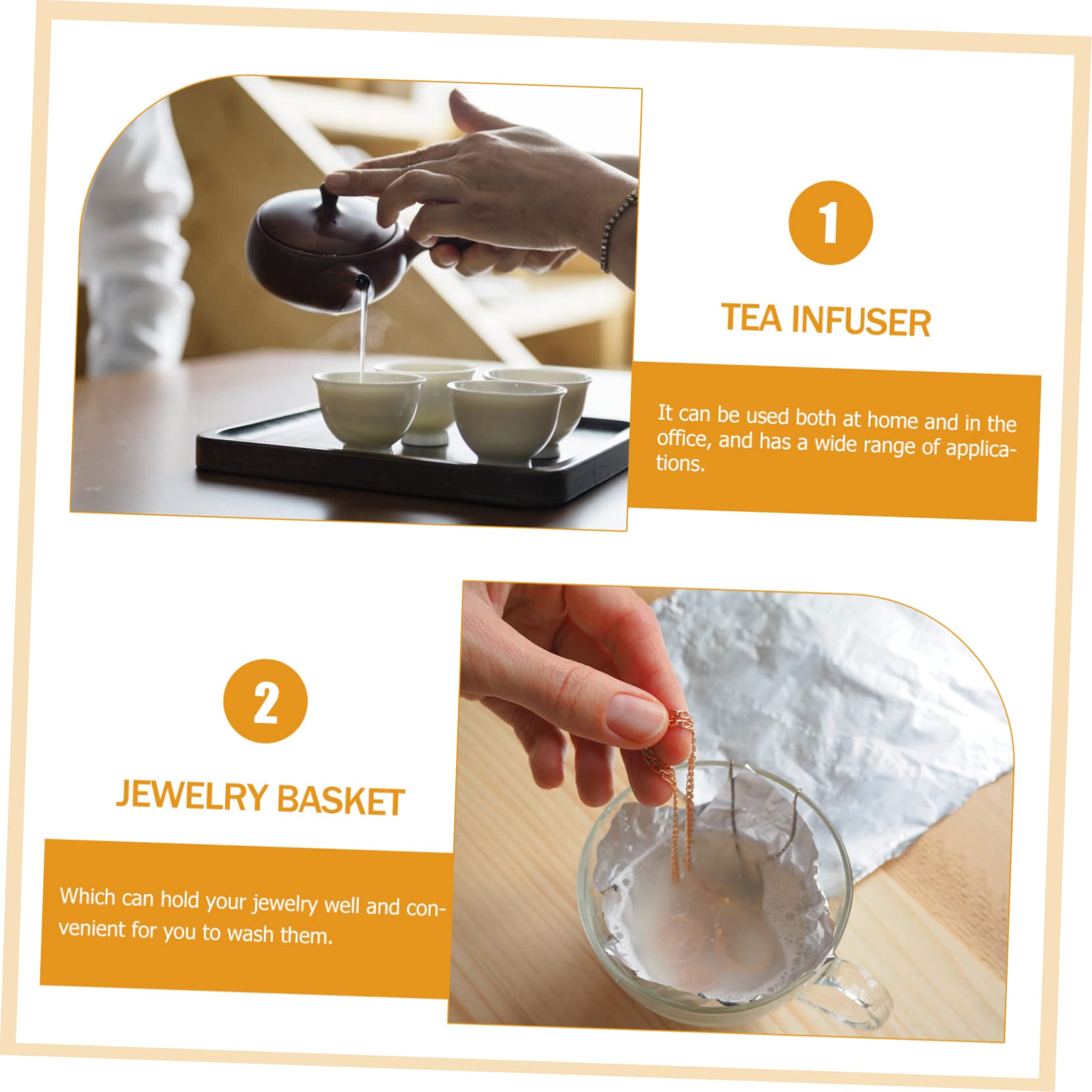 1

TEA INFUSER

It can be used both at home and in the office, and has a wide range of applications.

2

JEWELRY BASKET

Which can hold your jewelry well and convenient for you to wash them.