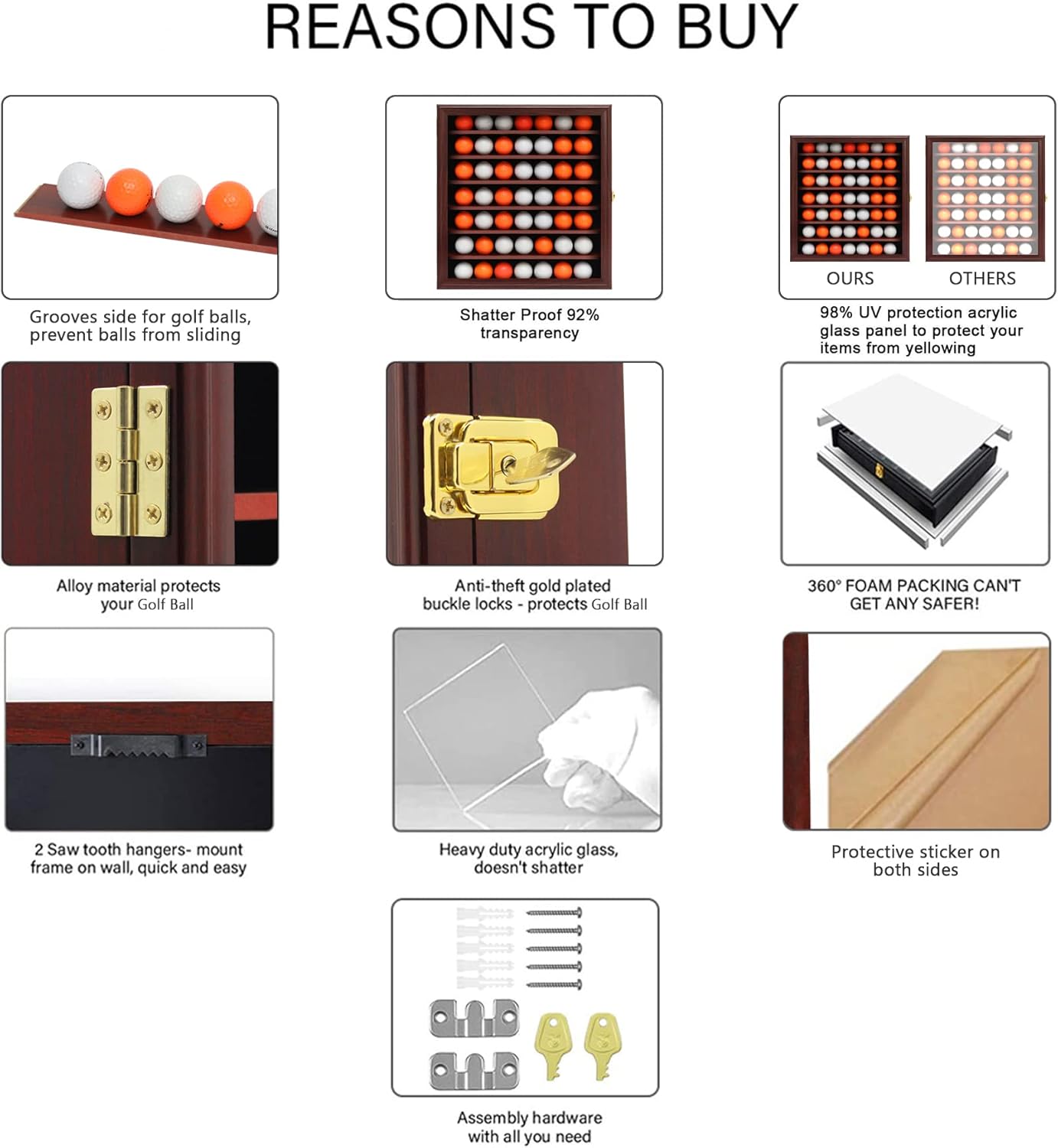 REASONS TO BUY

Grooves side for golf balls, prevent balls from sliding

Shatter Proof 92% transparency

OURS

OTHERS

98% UV protection acrylic glass panel to protect your items from yellowing

Alloy material protects your Golf Ball

Anti-theft gold plated buckle locks - protects Golf Ball

360° FOAM PACKING CAN'T GET ANY SAFER!

2 Saw tooth hangers- mount frame on wall, quick and easy

Heavy duty acrylic glass, doesn't shatter

Protective sticker on both sides

Assembly hardware with all you need