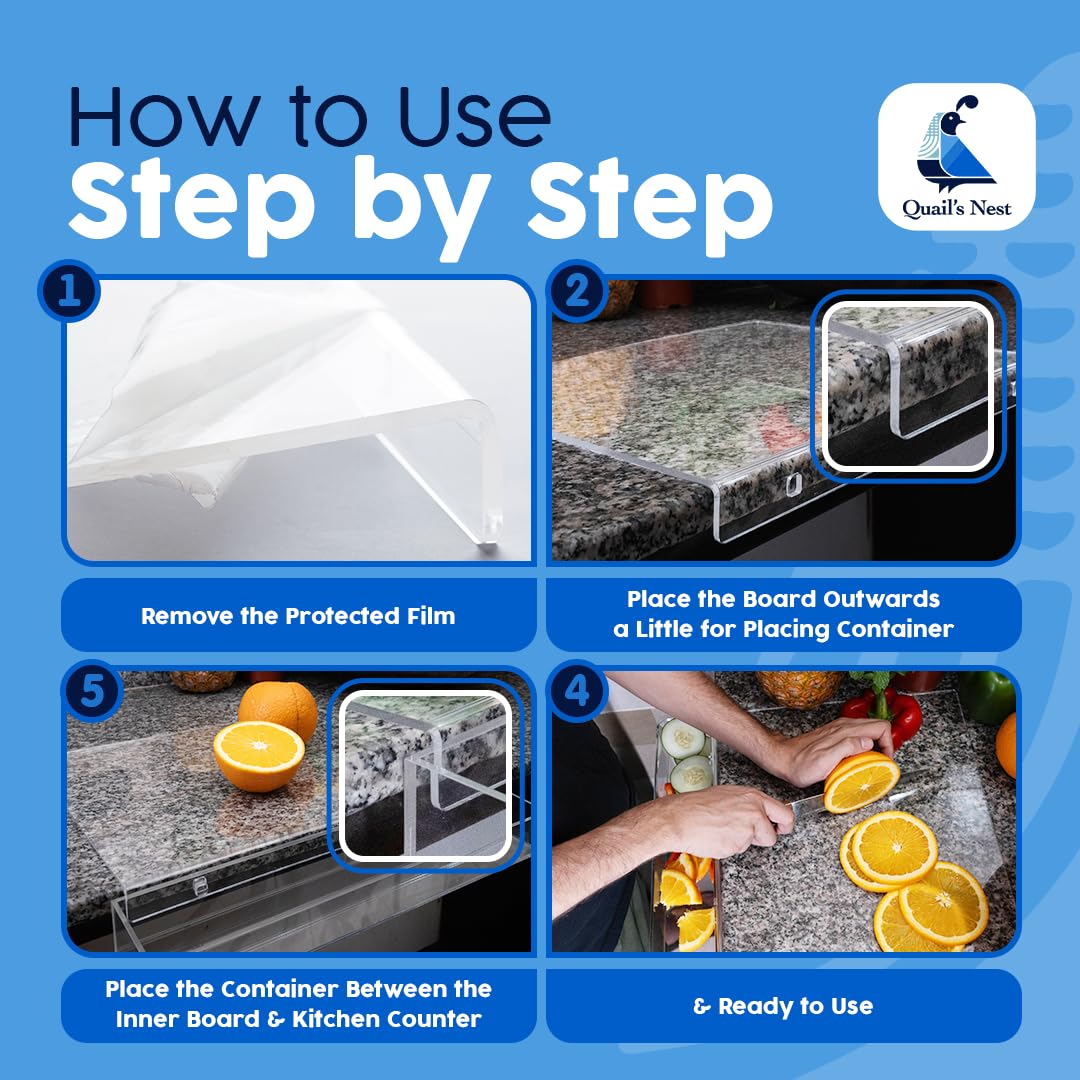 How to Use
Step by Step

Quail's Nest

1
Remove the Protected Film

2
Place the Board Outwards a Little for Placing Container

5
Place the Container Between the Inner Board & Kitchen Counter

4
& Ready to Use