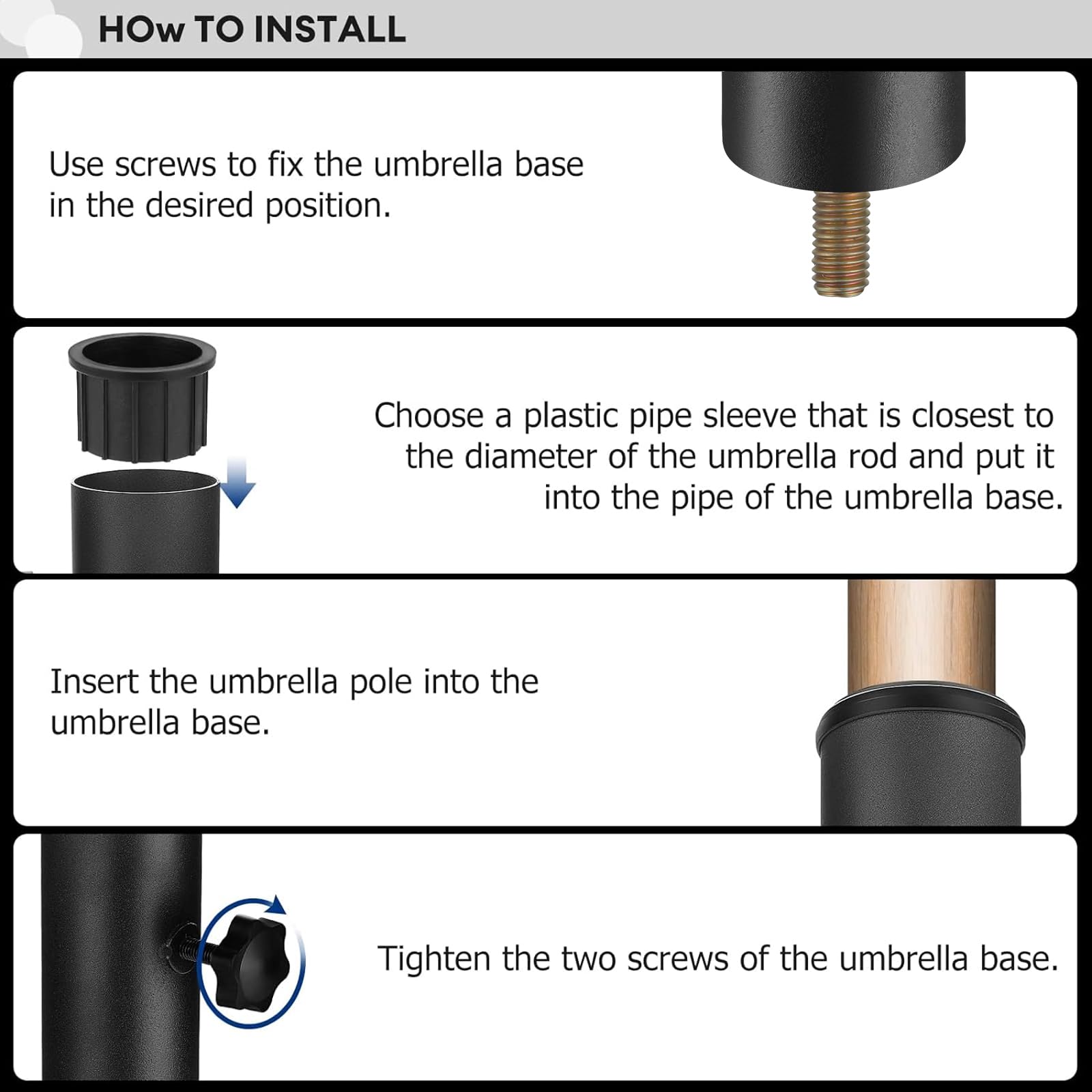 HOw TO INSTALL

Use screws to fix the umbrella base in the desired position.

Choose a plastic pipe sleeve that is closest to the diameter of the umbrella rod and put it into the pipe of the umbrella base.

Insert the umbrella pole into the umbrella base.

Tighten the two screws of the umbrella base.