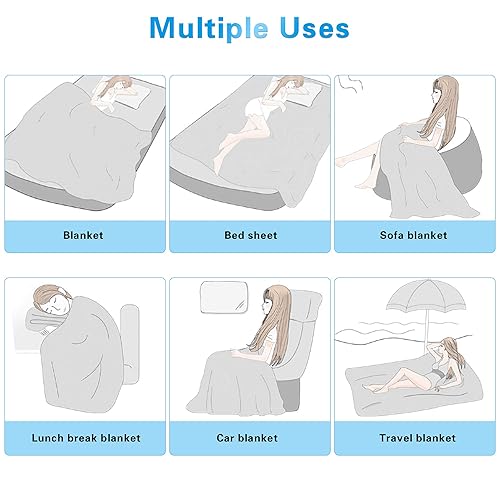 Multiple Uses

Blanket

Bed sheet

Sofa blanket

Lunch break blanket

Car blanket

Travel blanket