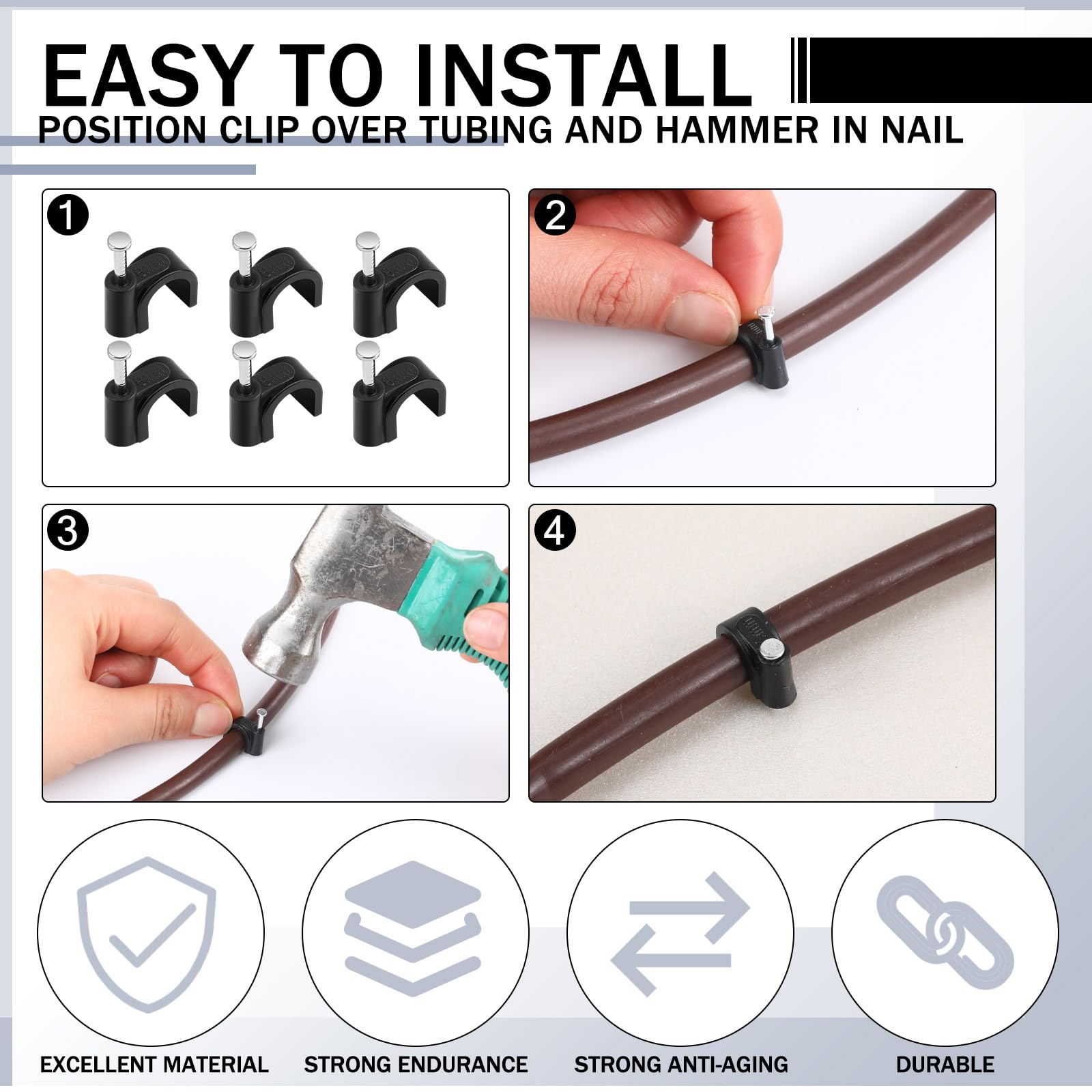 EASY TO INSTALL
POSITION CLIP OVER TUBING AND HAMMER IN NAIL

1

2

3

4

EXCELLENT MATERIAL
STRONG ENDURANCE
STRONG ANTI-AGING
DURABLE