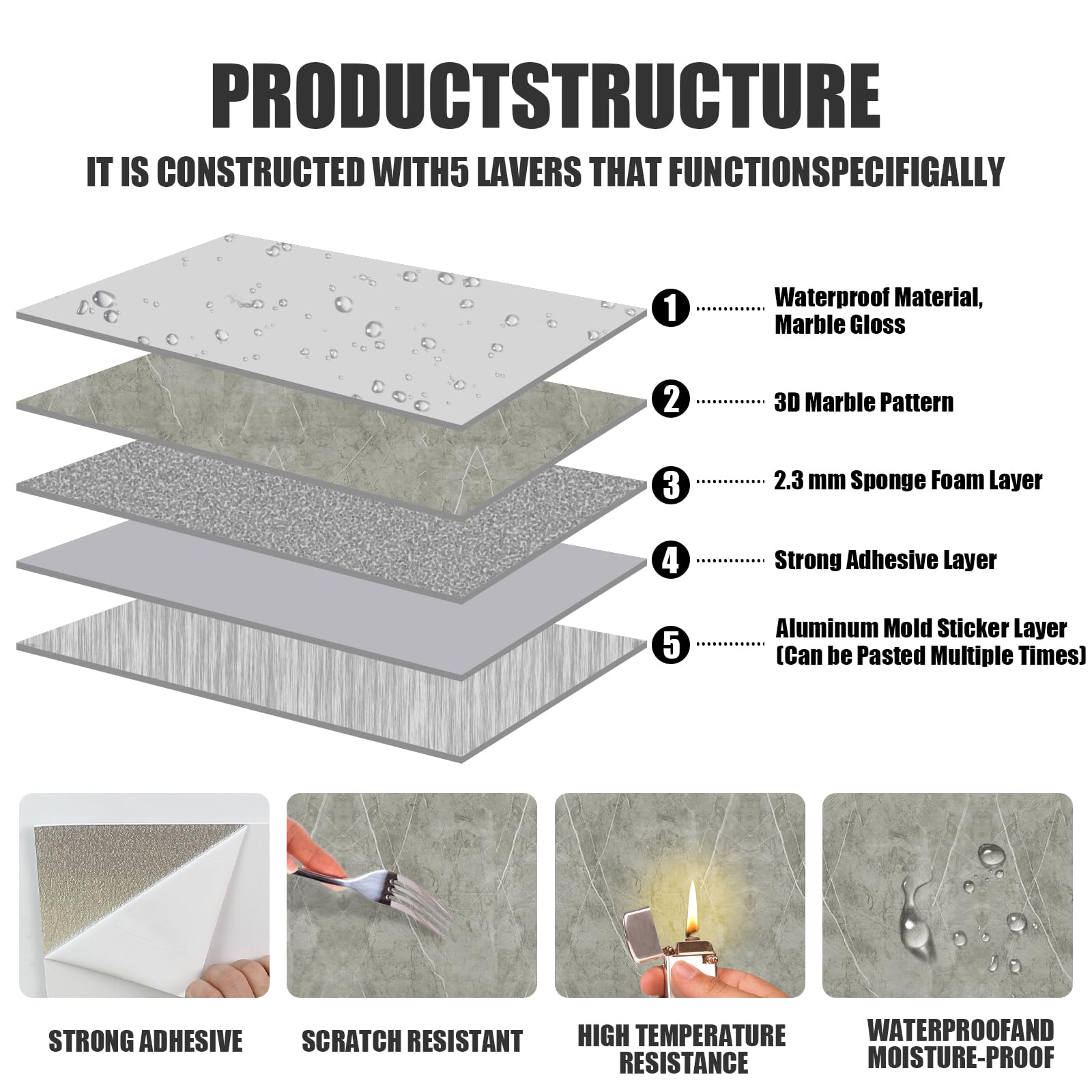 PRODUCTSTRUCTURE

IT IS CONSTRUCTED WITH5 LAVERS THAT FUNCTIONSPECIFIGALLY

1 Waterproof Material, Marble Gloss

2 3D Marble Pattern

3 2.3 mm Sponge Foam Layer

4 Strong Adhesive Layer

5 Aluminum Mold Sticker Layer (Can be Pasted Multiple Times)

STRONG ADHESIVE

SCRATCH RESISTANT

HIGH TEMPERATURE RESISTANCE

WATERPROOFAND MOISTURE-PROOF