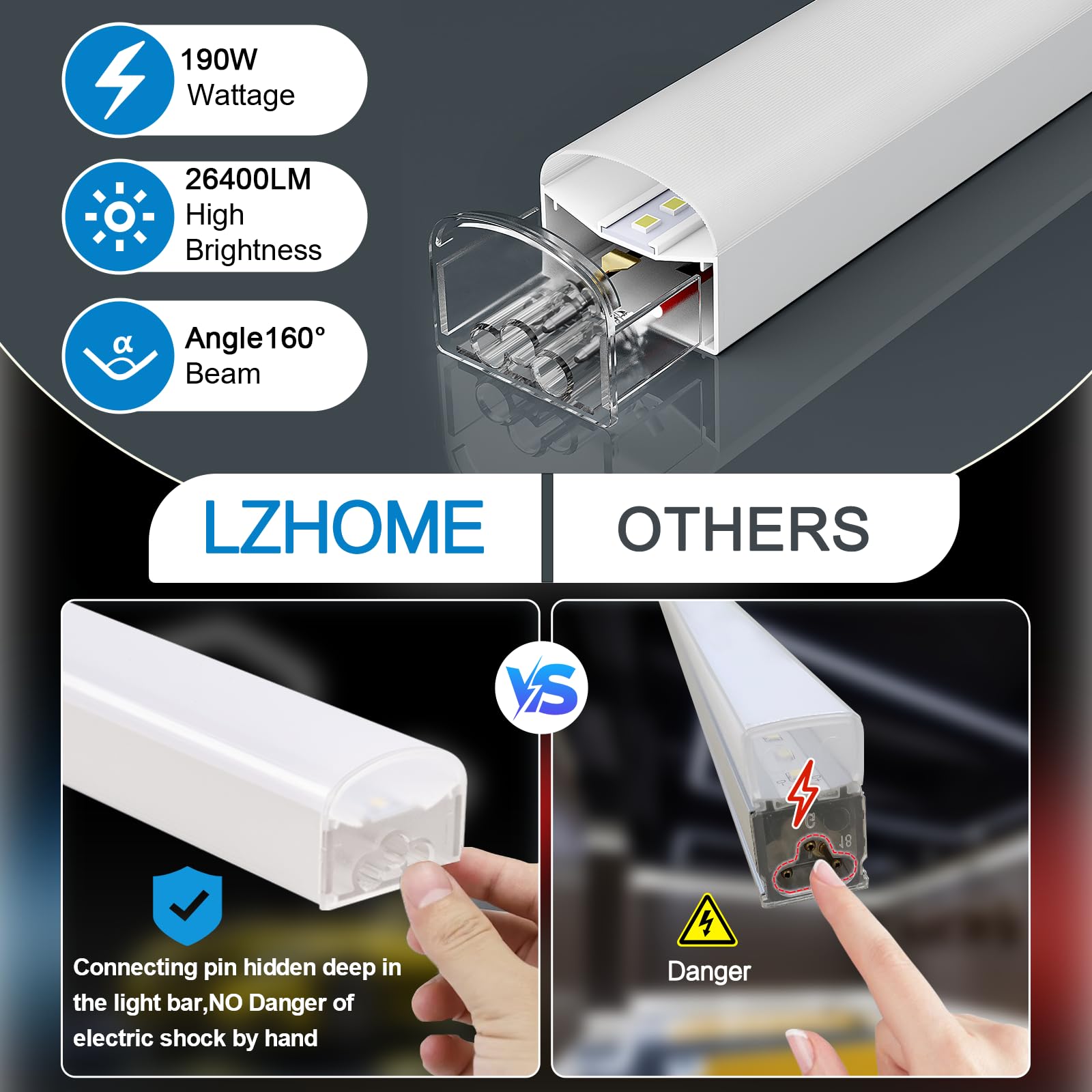 190W
Wattage

26400LM
High
Brightness

α

Angle160°
Beam

LZHOME

OTHERS

VS

Connecting pin hidden deep in the light bar,NO Danger of electric shock by hand

18

Danger