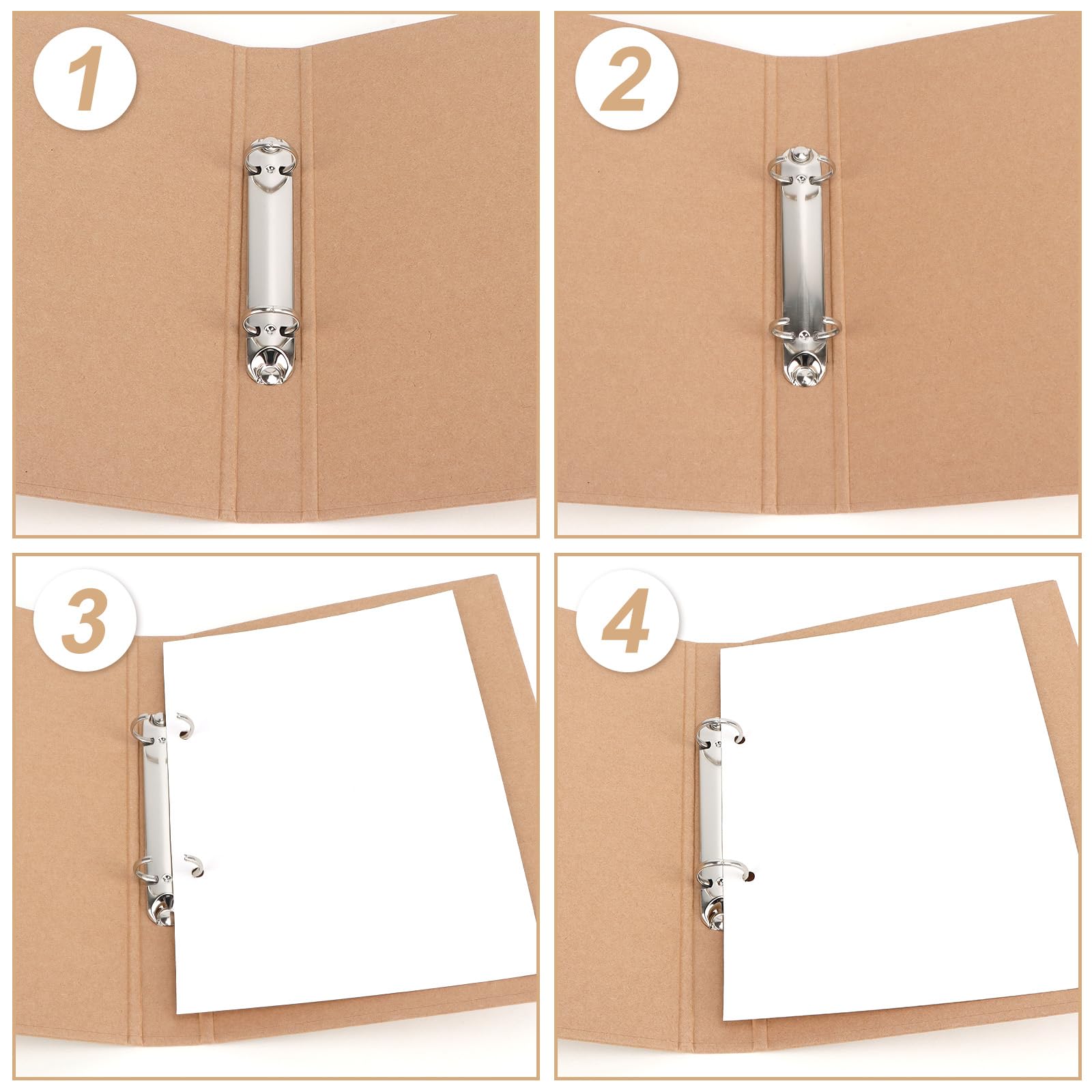 1

2

3

4